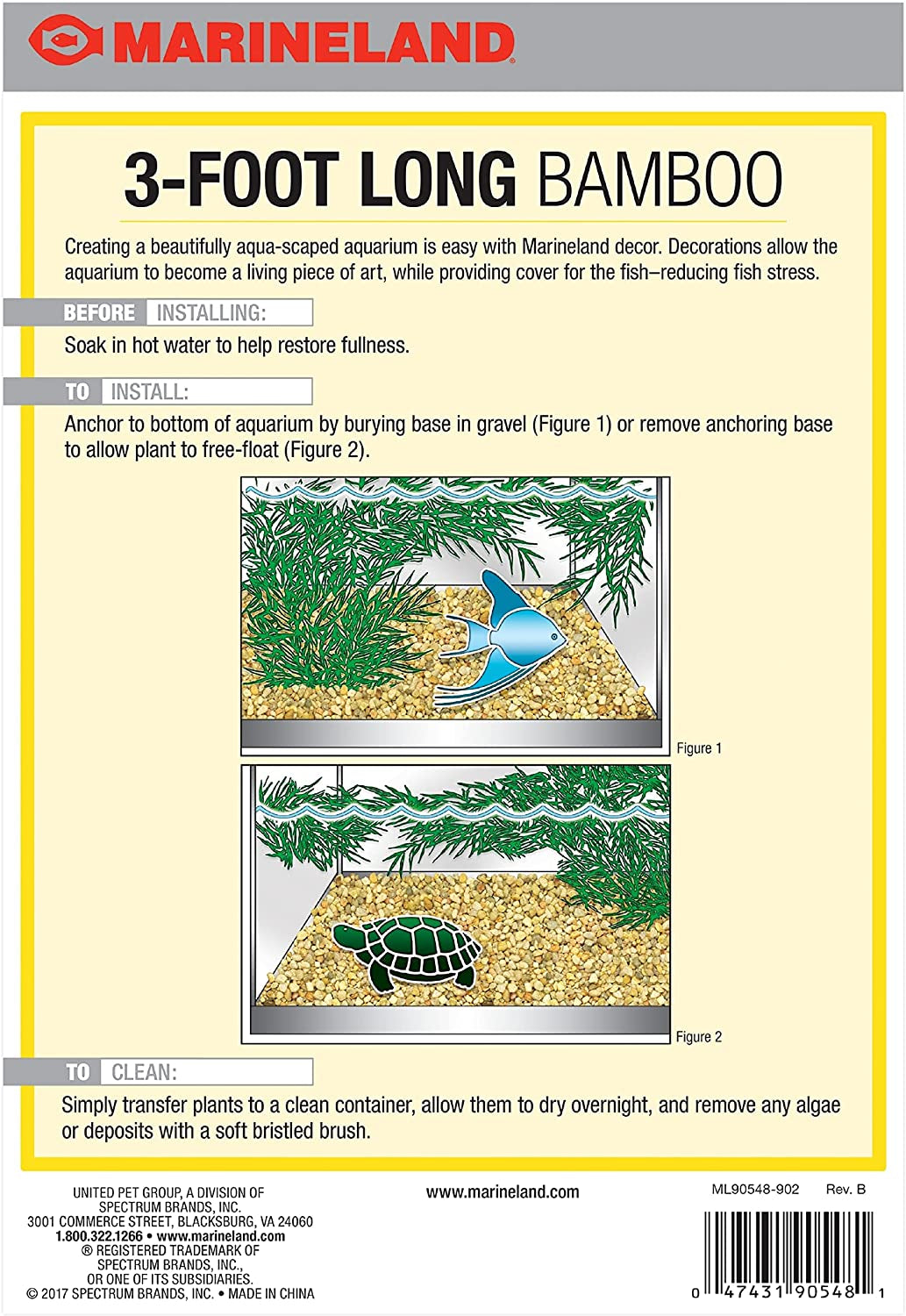 MARINELAND

3-FOOT LONG BAMBOO

Creating a beautifully aqua-scaped aquarium is easy with Marineland decor. Decorations allow the aquarium to become a living piece of art, while providing cover for the fish–reducing fish stress.

BEFORE INSTALLING:

Soak in hot water to help restore fullness.

TO INSTALL:

Anchor to bottom of aquarium by burying base in gravel (Figure 1) or remove anchoring base to allow plant to free-float (Figure 2).

Figure 1

Figure 2

TO CLEAN:

Simply transfer plants to a clean container, allow them to dry overnight, and remove any algae or deposits with a soft bristled brush.

UNITED PET GROUP, A DIVISION OF SPECTRUM BRANDS, INC.
3001 COMMERCE STREET, BLACKSBURG, VA 24060
1.800.322.1266 • www.marineland.com
® REGISTERED TRADEMARK OF SPECTRUM BRANDS, INC., OR ONE OF ITS SUBSIDIARIES.
© 2017 SPECTRUM BRANDS, INC. • MADE IN CHINA

www.marineland.com

ML90548-902 Rev. B

0 47431 90548 1