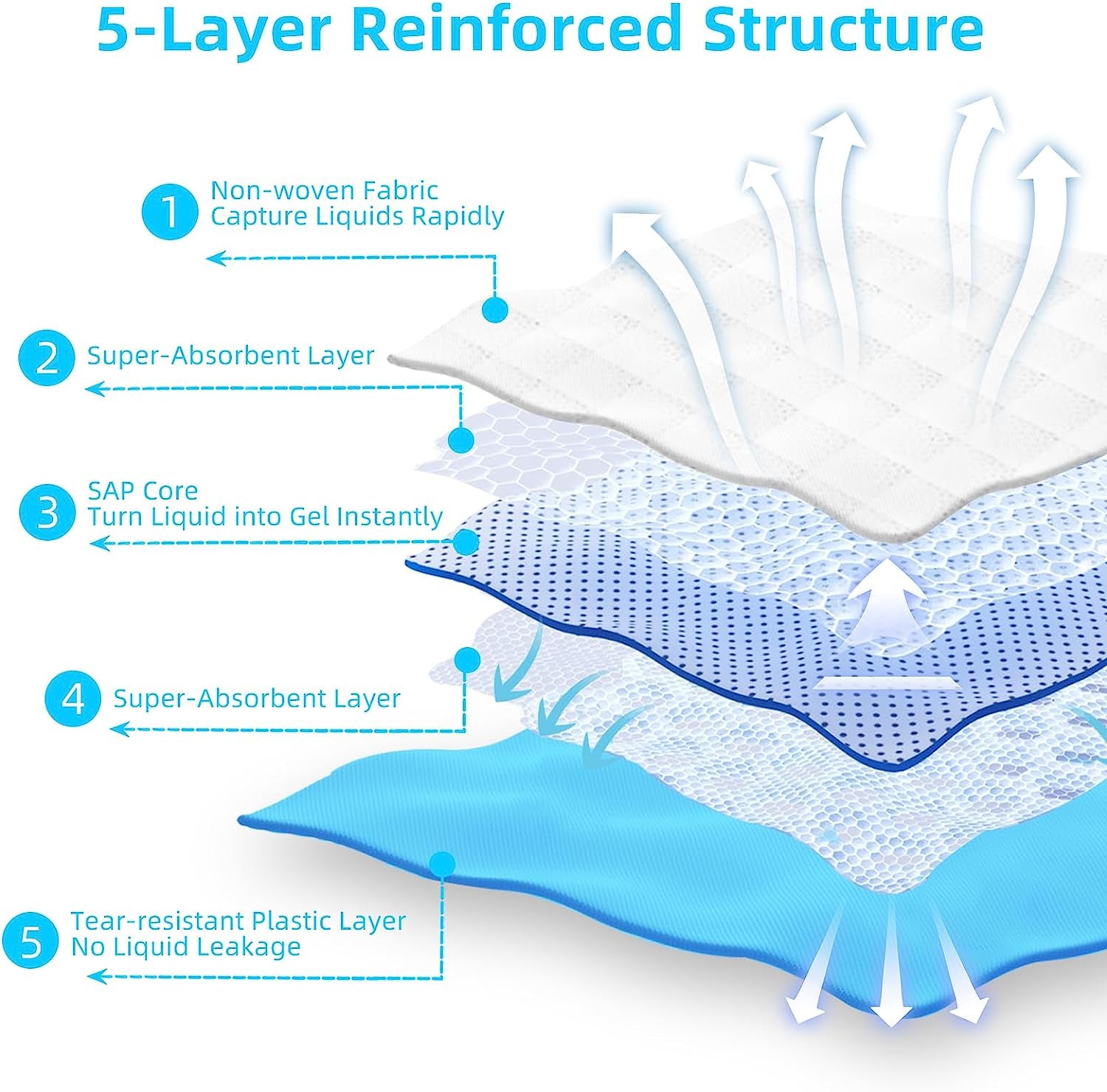 5-Layer Reinforced Structure

1 Non-woven Fabric
Capture Liquids Rapidly

2 Super-Absorbent Layer

3 SAP Core
Turn Liquid into Gel Instantly

4 Super-Absorbent Layer

5 Tear-resistant Plastic Layer
No Liquid Leakage