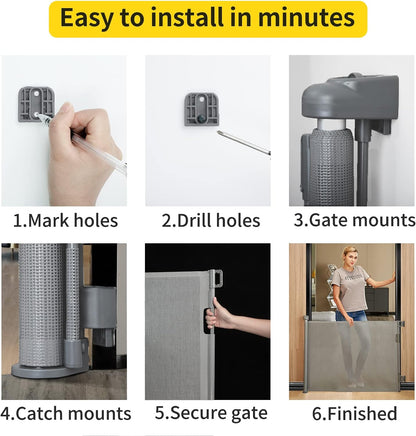 Easy to install in minutes

1.Mark holes

2.Drill holes

3.Gate mounts

4.Catch mounts

5.Secure gate

6.Finished