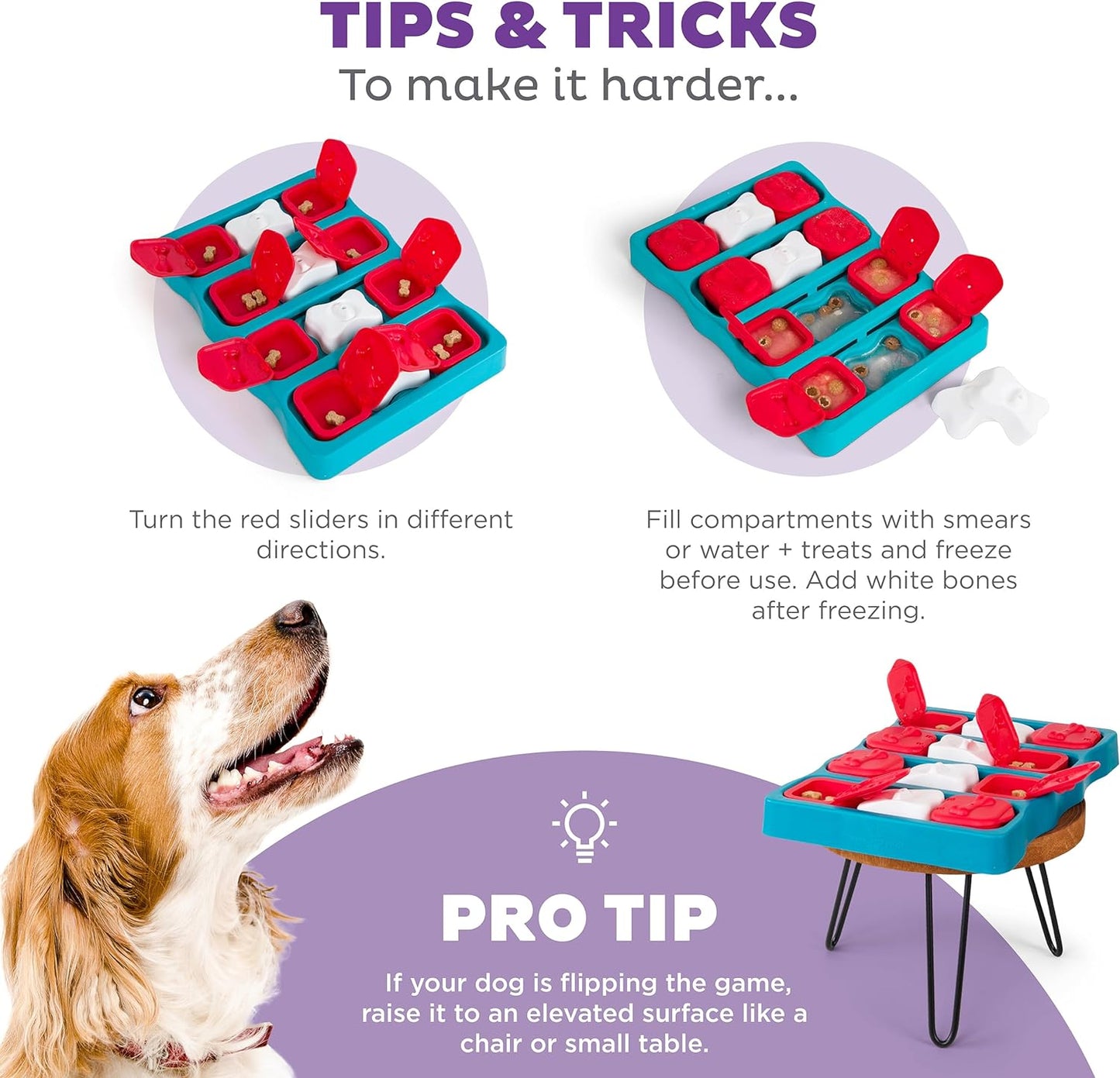 TIPS & TRICKS
To make it harder...

Turn the red sliders in different directions.

Fill compartments with smears or water + treats and freeze before use. Add white bones after freezing.

PRO TIP
If your dog is flipping the game, raise it to an elevated surface like a chair or small table.