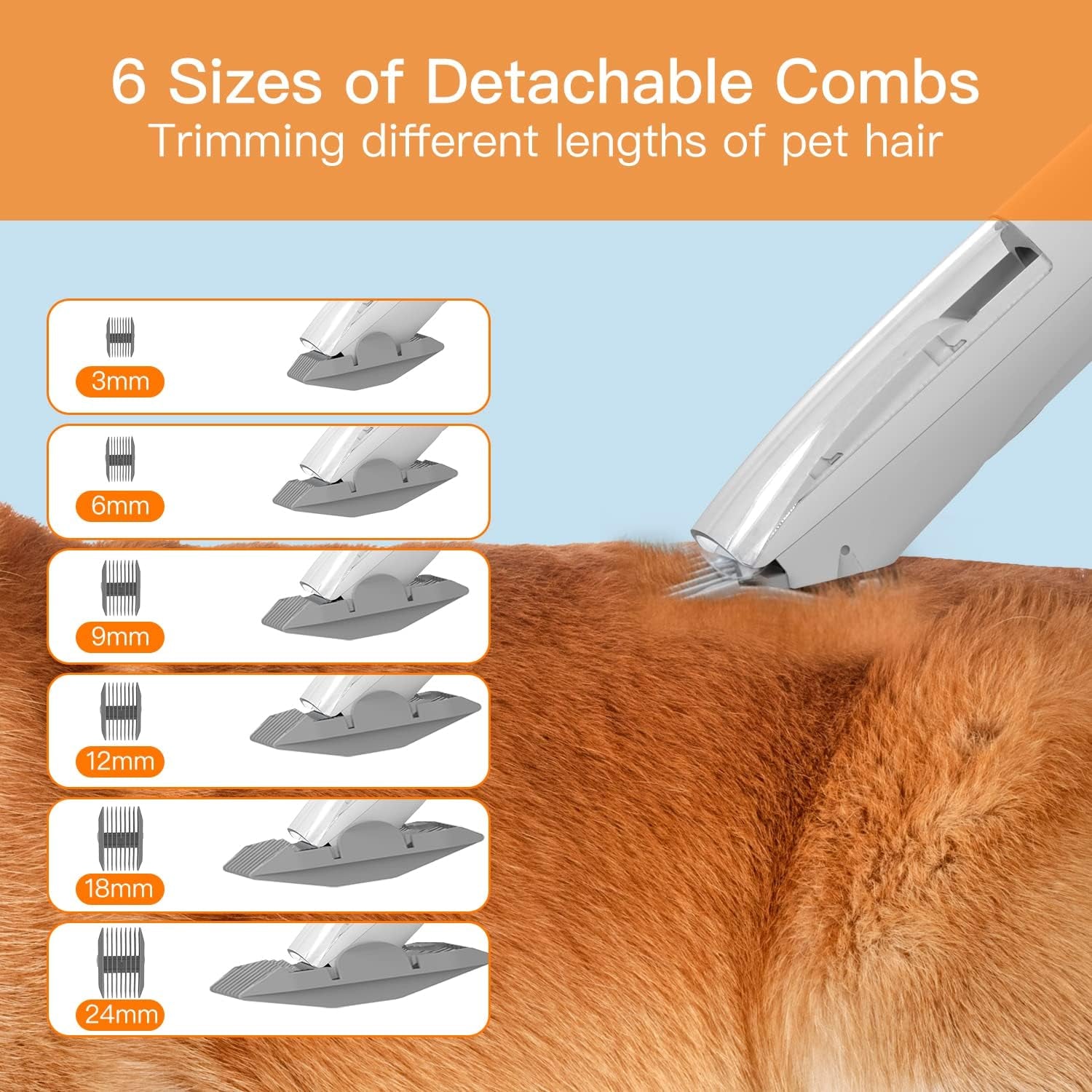 6 Sizes of Detachable Combs
Trimming different lengths of pet hair

3mm

6mm

9mm

12mm

18mm

24mm