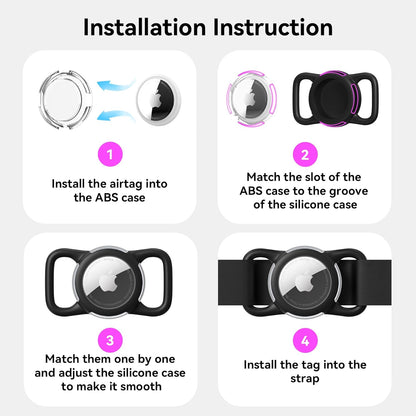 Installation Instruction

1

Install the airtag into the ABS case

2

Match the slot of the ABS case to the groove of the silicone case

3

Match them one by one and adjust the silicone case to make it smooth

4

Install the tag into the strap