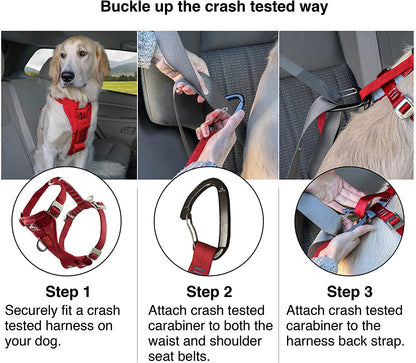 Buckle up the crash tested way

Step 1
Securely fit a crash tested harness on your dog.

Step 2
Attach crash tested carabiner to both the waist and shoulder seat belts.

Step 3
Attach crash tested carabiner to the harness back strap.