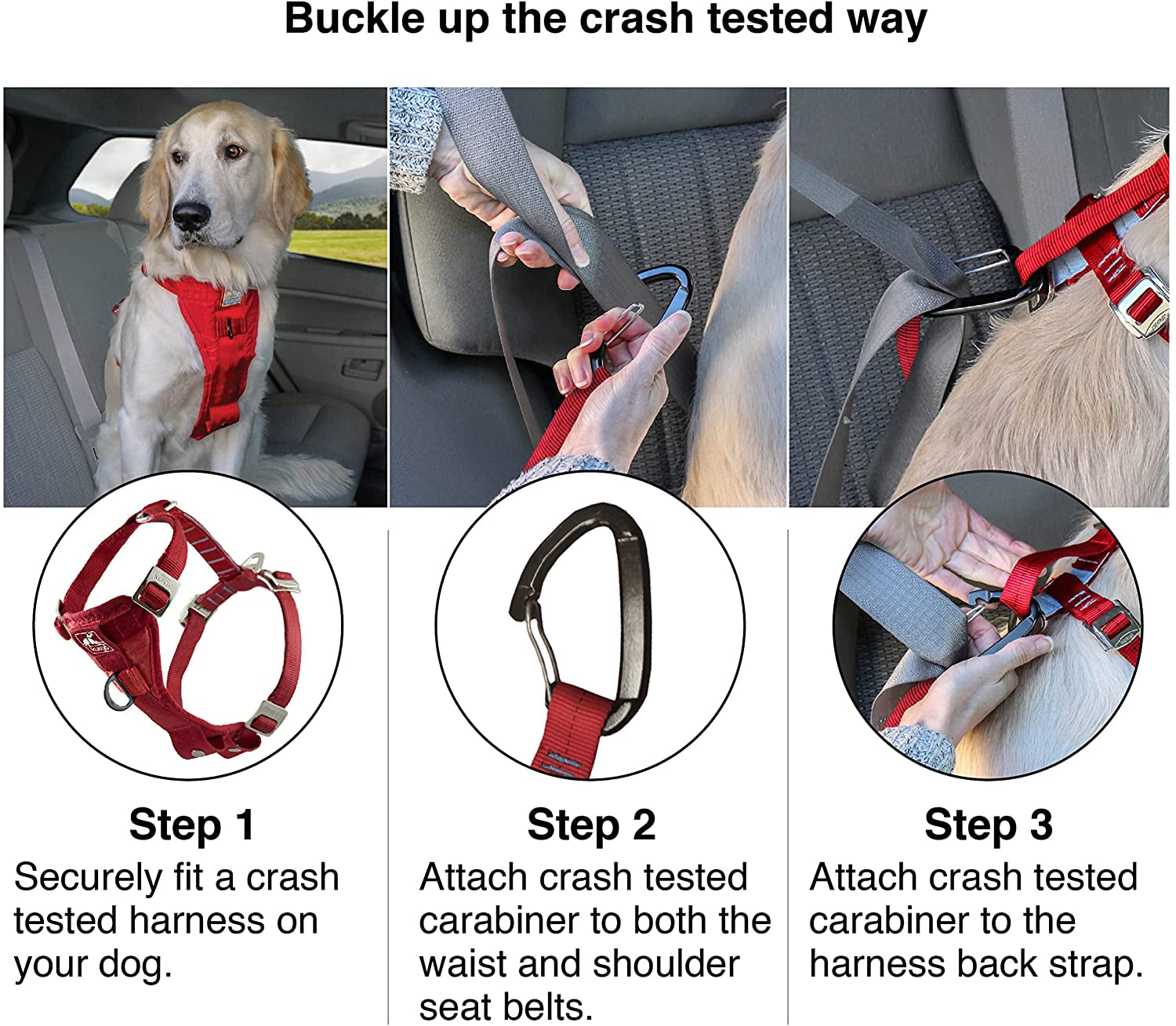 Buckle up the crash tested way

Step 1
Securely fit a crash tested harness on your dog.

Step 2
Attach crash tested carabiner to both the waist and shoulder seat belts.

Step 3
Attach crash tested carabiner to the harness back strap.