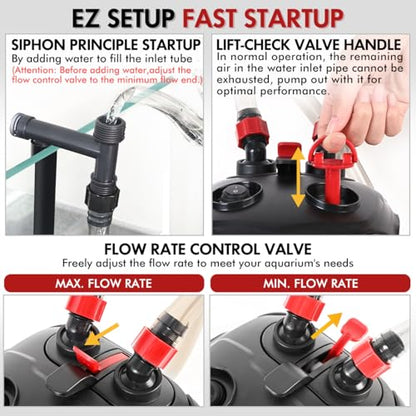 EZ SETUP FAST STARTUP

SIPHON PRINCIPLE STARTUP
By adding water to fill the inlet tube
(Attention: Before adding water,adjust the flow control valve to the minimum flow end.)

LIFT-CHECK VALVE HANDLE
In normal operation, the remaining air in the water inlet pipe cannot be exhausted, pump out with it for optimal performance.

FLOW RATE CONTROL VALVE
Freely adjust the flow rate to meet your aquarium's needs

MAX. FLOW RATE

MIN. FLOW RATE