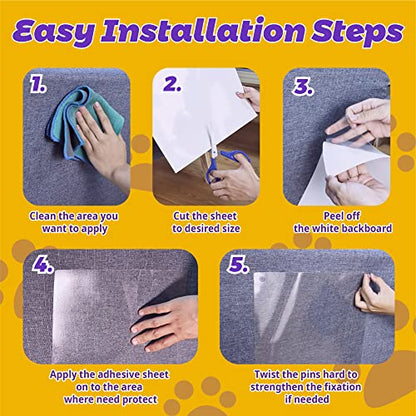 Easy Installation Steps

1.

Clean the area you want to apply

2.

Cut the sheet to desired size

3.

Peel off the white backboard

4.

Apply the adhesive sheet on to the area where need protect

5.

Twist the pins hard to strengthen the fixation if needed