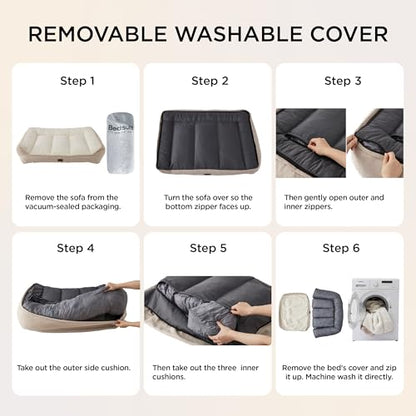 REMOVABLE WASHABLE COVER

Step 1

Bedsure

Remove the sofa from the vacuum-sealed packaging.

Step 2

Turn the sofa over so the bottom zipper faces up.

Step 3

Then gently open outer and inner zippers.

Step 4

Take out the outer side cushion.

Step 5

Then take out the three inner cushions.

Step 6

Remove the bed's cover and zip it up. Machine wash it directly.