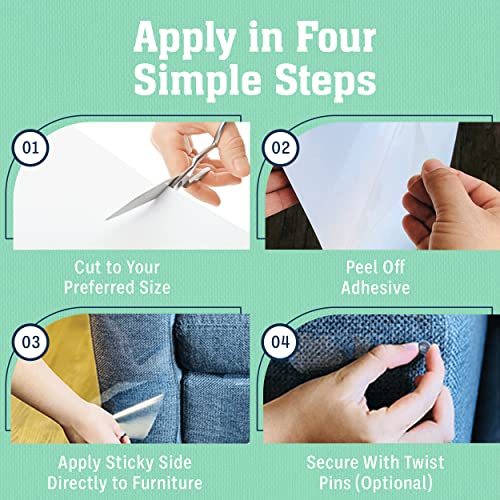 Apply in Four Simple Steps

01

Cut to Your Preferred Size

02

Peel Off Adhesive

03

Apply Sticky Side Directly to Furniture

04

Secure With Twist Pins (Optional)