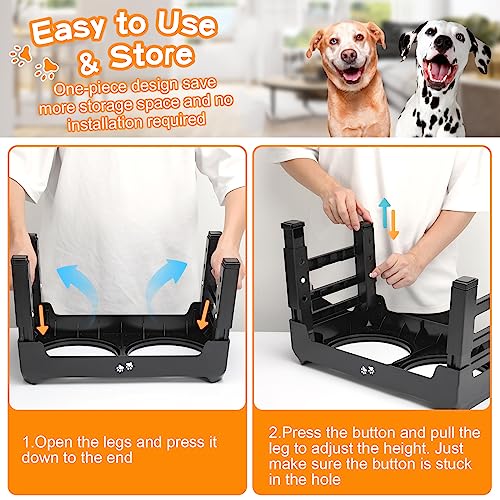 Easy to Use & Store

One-piece design save more storage space and no installation required

1.Open the legs and press it down to the end

2.Press the button and pull the leg to adjust the height. Just make sure the button is stuck in the hole