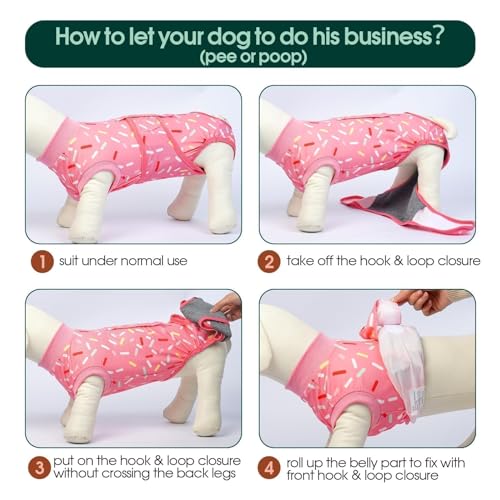 How to let your dog to do his business?
(pee or poop)

1 suit under normal use

2 take off the hook & loop closure

3 put on the hook & loop closure without crossing the back legs

4 roll up the belly part to fix with front hook & loop closure