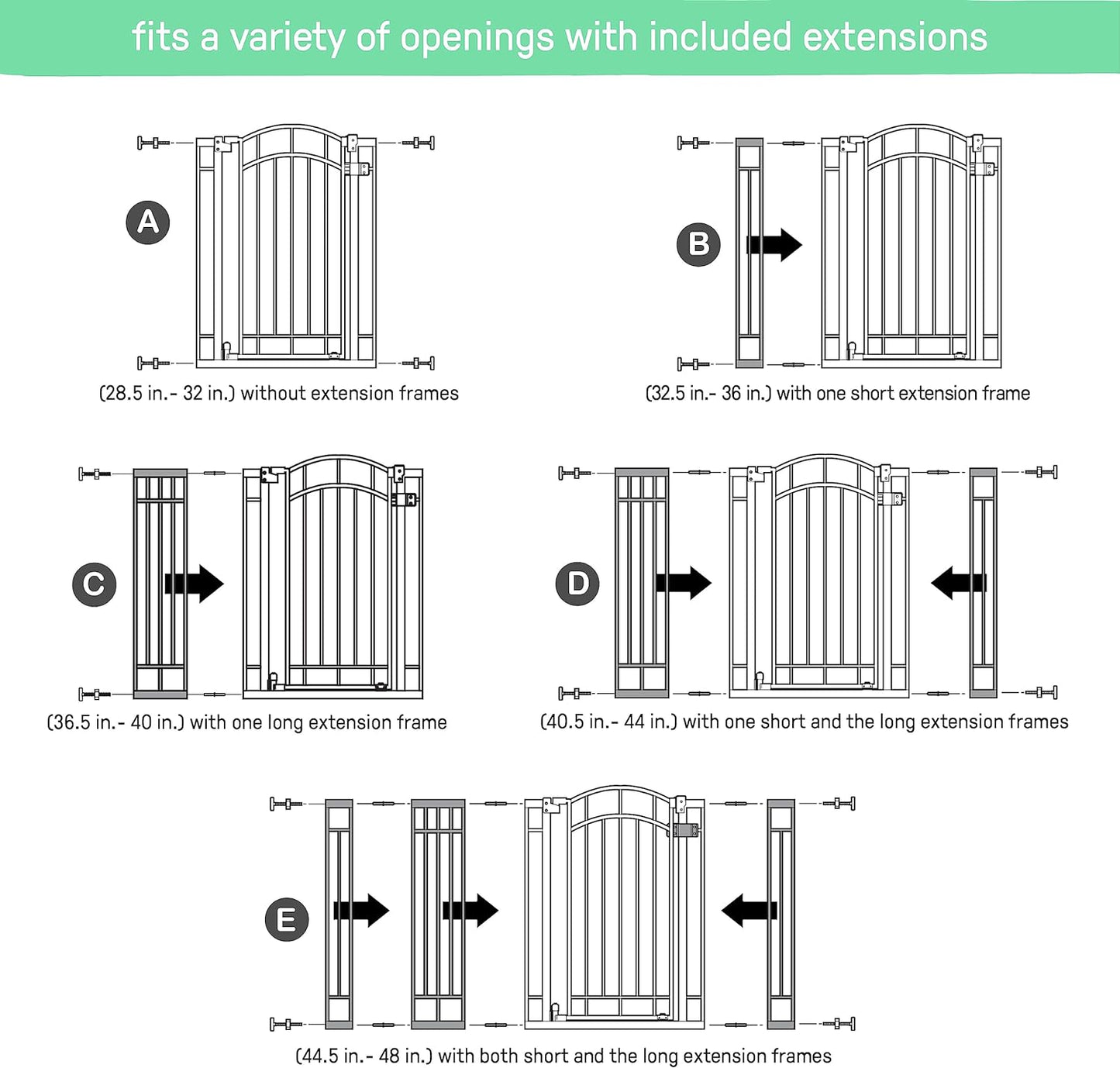 fits a variety of openings with included extensions

A

(28.5 in.- 32 in.) without extension frames

B

(32.5 in.- 36 in.) with one short extension frame

C

(36.5 in.- 40 in.) with one long extension frame

D

(40.5 in.- 44 in.) with one short and the long extension frames

E

(44.5 in.- 48 in.) with both short and the long extension frames