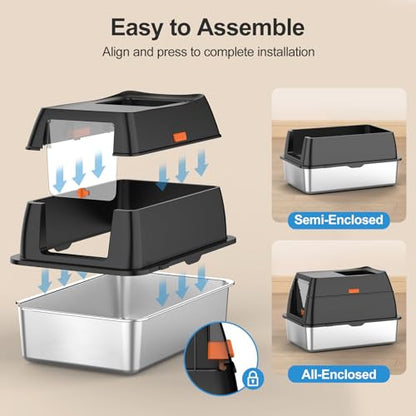 Easy to Assemble
Align and press to complete installation

Semi-Enclosed

All-Enclosed