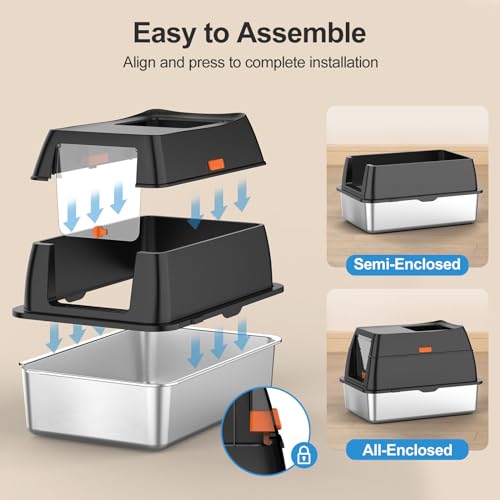 Easy to Assemble

Align and press to complete installation

Semi-Enclosed

All-Enclosed