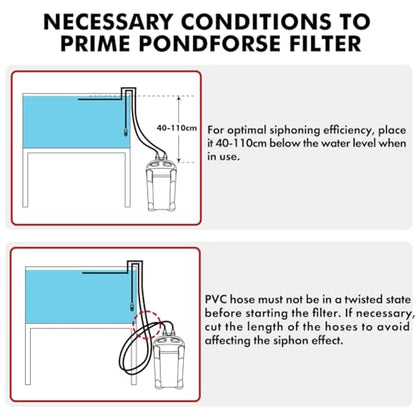 NECESSARY CONDITIONS TO PRIME PONDFORSE FILTER

40-110cm

For optimal siphoning efficiency, place it 40-110cm below the water level when in use.

PVC hose must not be in a twisted state before starting the filter. If necessary, cut the length of the hoses to avoid affecting the siphon effect.