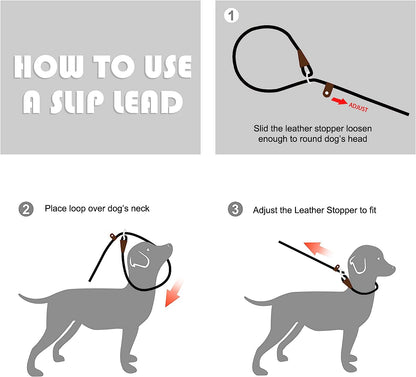 HOW TO USE A SLIP LEAD

1

ADJUST

Slid the leather stopper loosen enough to round dog's head

2 Place loop over dog's neck

3 Adjust the Leather Stopper to fit