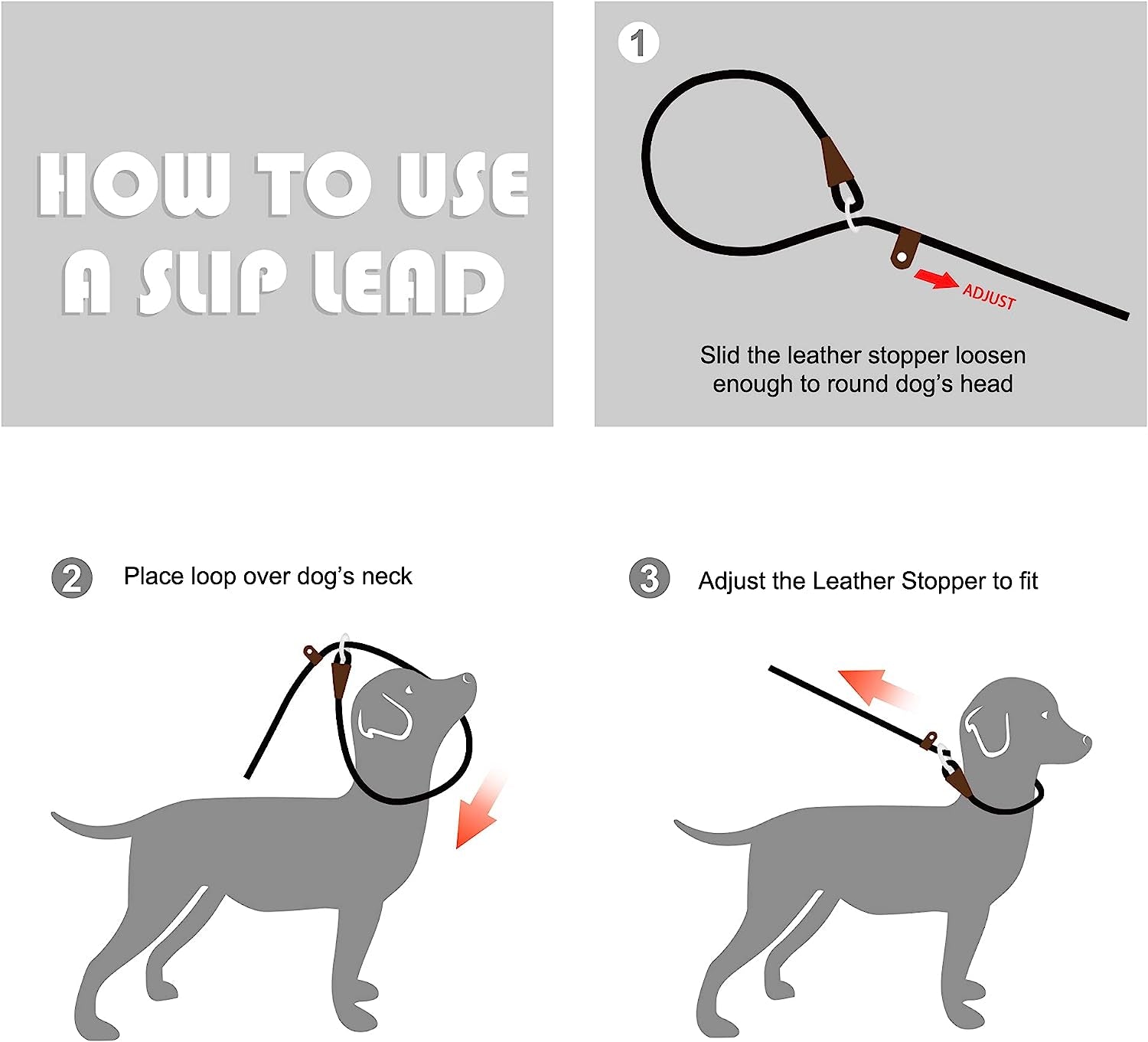 HOW TO USE A SLIP LEAD

1

ADJUST

Slid the leather stopper loosen enough to round dog's head

2 Place loop over dog's neck

3 Adjust the Leather Stopper to fit