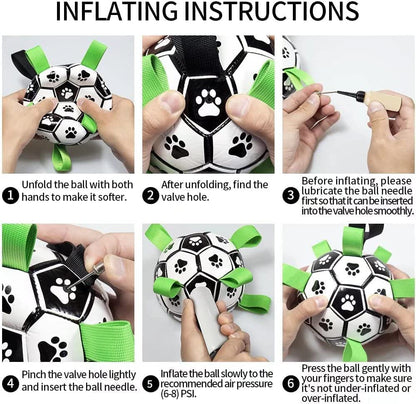 INFLATING INSTRUCTIONS

1 Unfold the ball with both hands to make it softer.

2 After unfolding, find the valve hole.

3 Before inflating, please lubricate the ball needle first so that it can be inserted into the valve hole smoothly.

4 Pinch the valve hole lightly and insert the ball needle.

5 Inflate the ball slowly to the recommended air pressure (6-8) PSI.

6 Press the ball gently with your fingers to make sure it's not under-inflated or over-inflated.