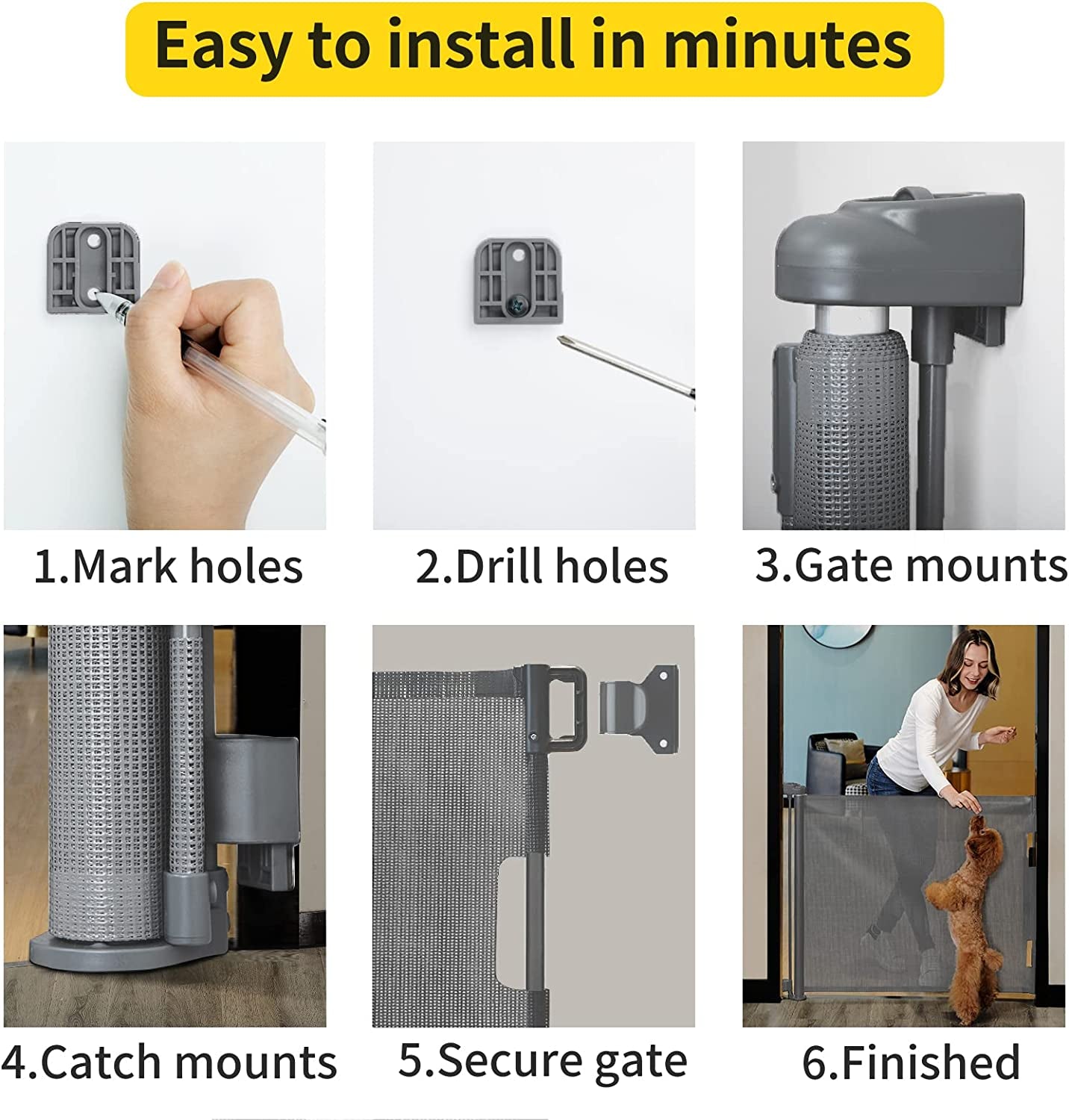 Easy to install in minutes

1.Mark holes

2.Drill holes

3.Gate mounts

4.Catch mounts

5.Secure gate

6.Finished