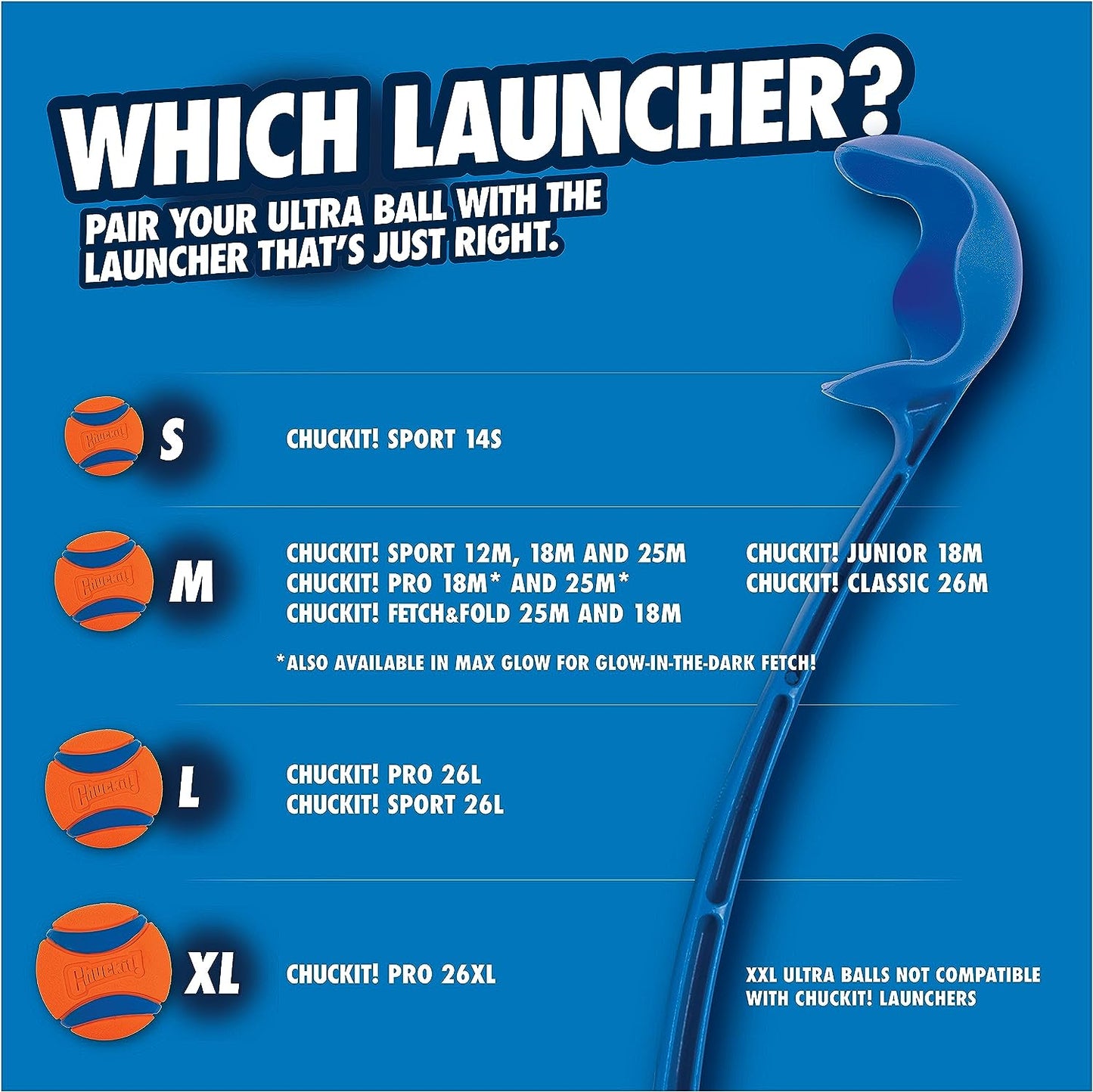 WHICH LAUNCHER?

PAIR YOUR ULTRA BALL WITH THE LAUNCHER THAT'S JUST RIGHT.

Chuckit! S

CHUCKIT! SPORT 14S

Chuckit! M

CHUCKIT! SPORT 12M, 18M AND 25M
CHUCKIT! PRO 18M* AND 25M*
CHUCKIT! FETCH&FOLD 25M AND 18M

CHUCKIT! JUNIOR 18M
CHUCKIT! CLASSIC 26M

*ALSO AVAILABLE IN MAX GLOW FOR GLOW-IN-THE-DARK FETCH!

Chuckit! L

CHUCKIT! PRO 26L
CHUCKIT! SPORT 26L

Chuckit! XL

CHUCKIT! PRO 26XL

XXL ULTRA BALLS NOT COMPATIBLE WITH CHUCKIT! LAUNCHERS