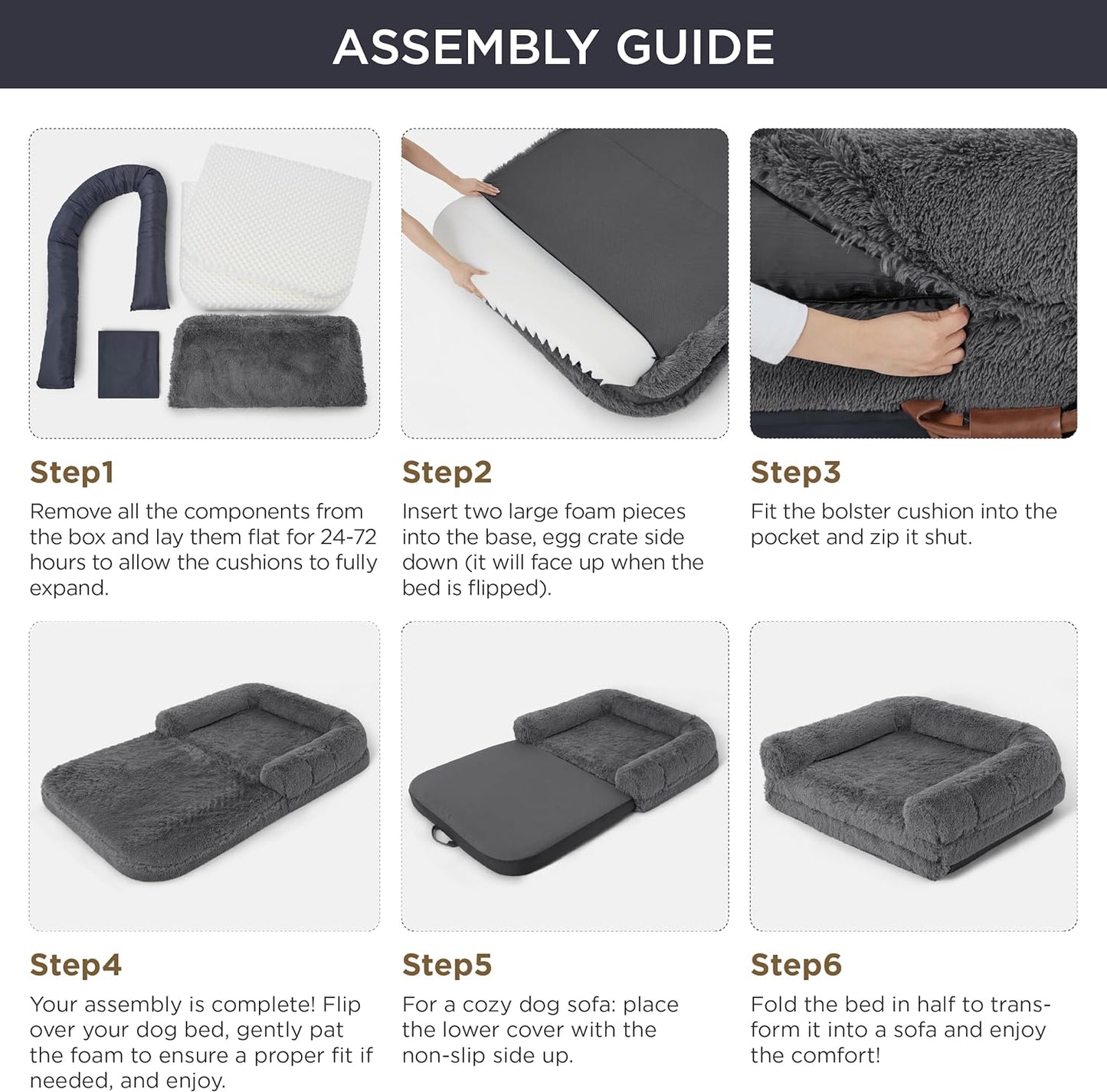 ASSEMBLY GUIDE

Step1

Remove all the components from the box and lay them flat for 24-72 hours to allow the cushions to fully expand.

Step2

Insert two large foam pieces into the base, egg crate side down (it will face up when the bed is flipped).

Step3

Fit the bolster cushion into the pocket and zip it shut.

Step4

Your assembly is complete! Flip over your dog bed, gently pat the foam to ensure a proper fit if needed, and enjoy.

Step5

For a cozy dog sofa: place the lower cover with the non-slip side up.

Step6

Fold the bed in half to transform it into a sofa and enjoy the comfort!