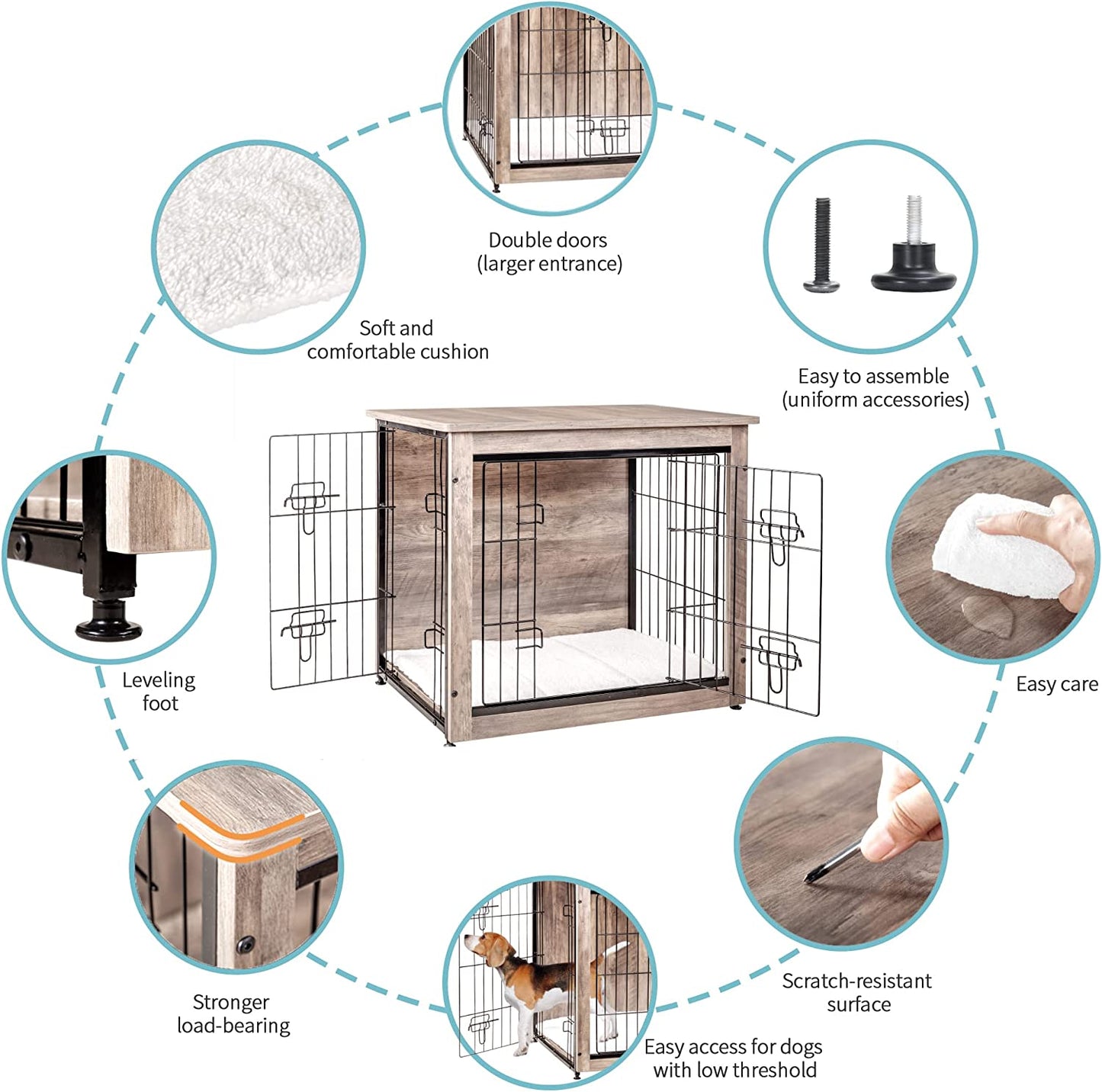 Double doors
(larger entrance)

Soft and
comfortable cushion

Easy to assemble
(uniform accessories)

Leveling
foot

Easy care

Stronger
load-bearing

Scratch-resistant
surface

Easy access for dogs
with low threshold