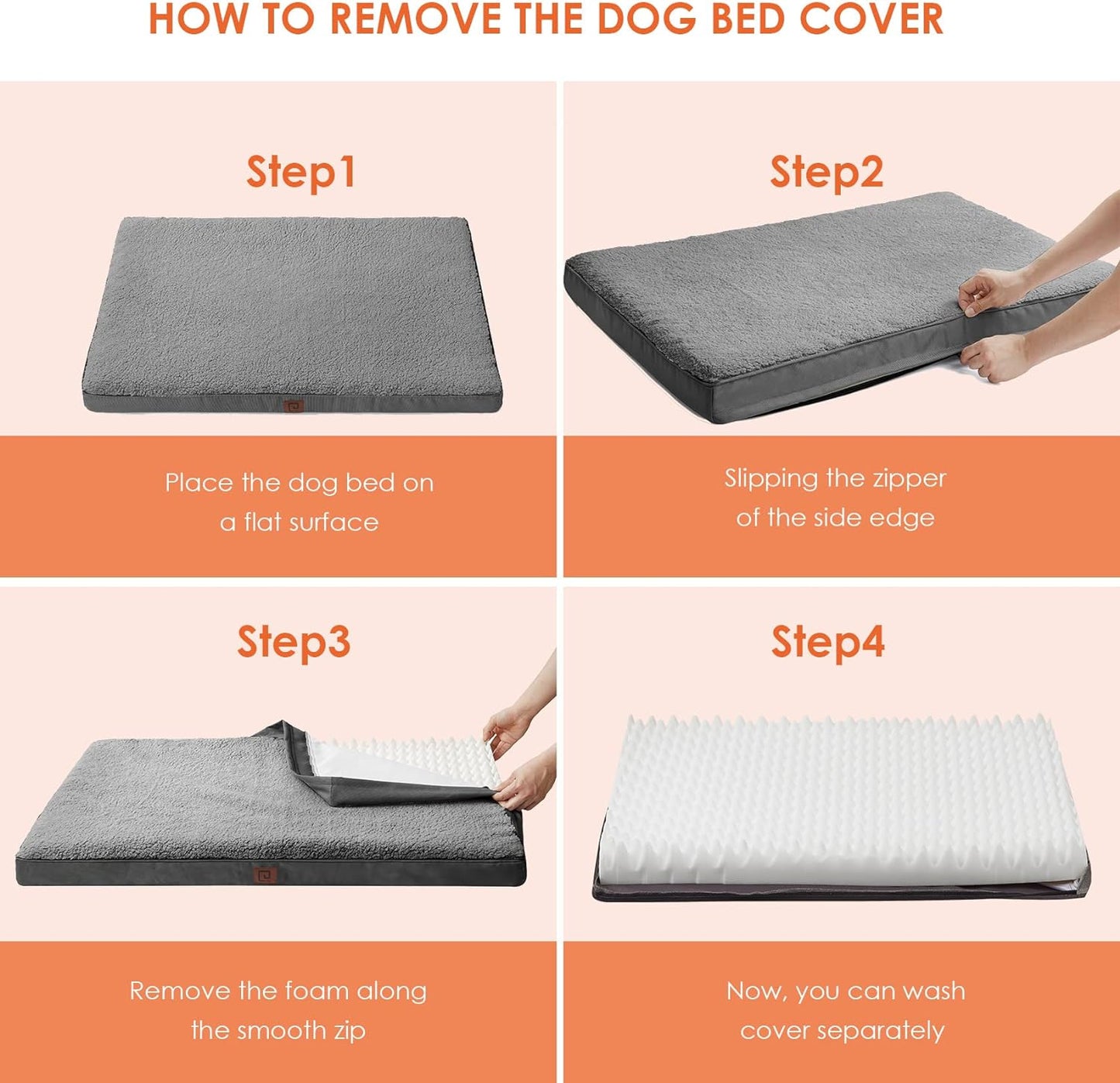 HOW TO REMOVE THE DOG BED COVER

Step1

Place the dog bed on a flat surface

Step2

Slipping the zipper of the side edge

Step3

Remove the foam along the smooth zip

Step4

Now, you can wash cover separately