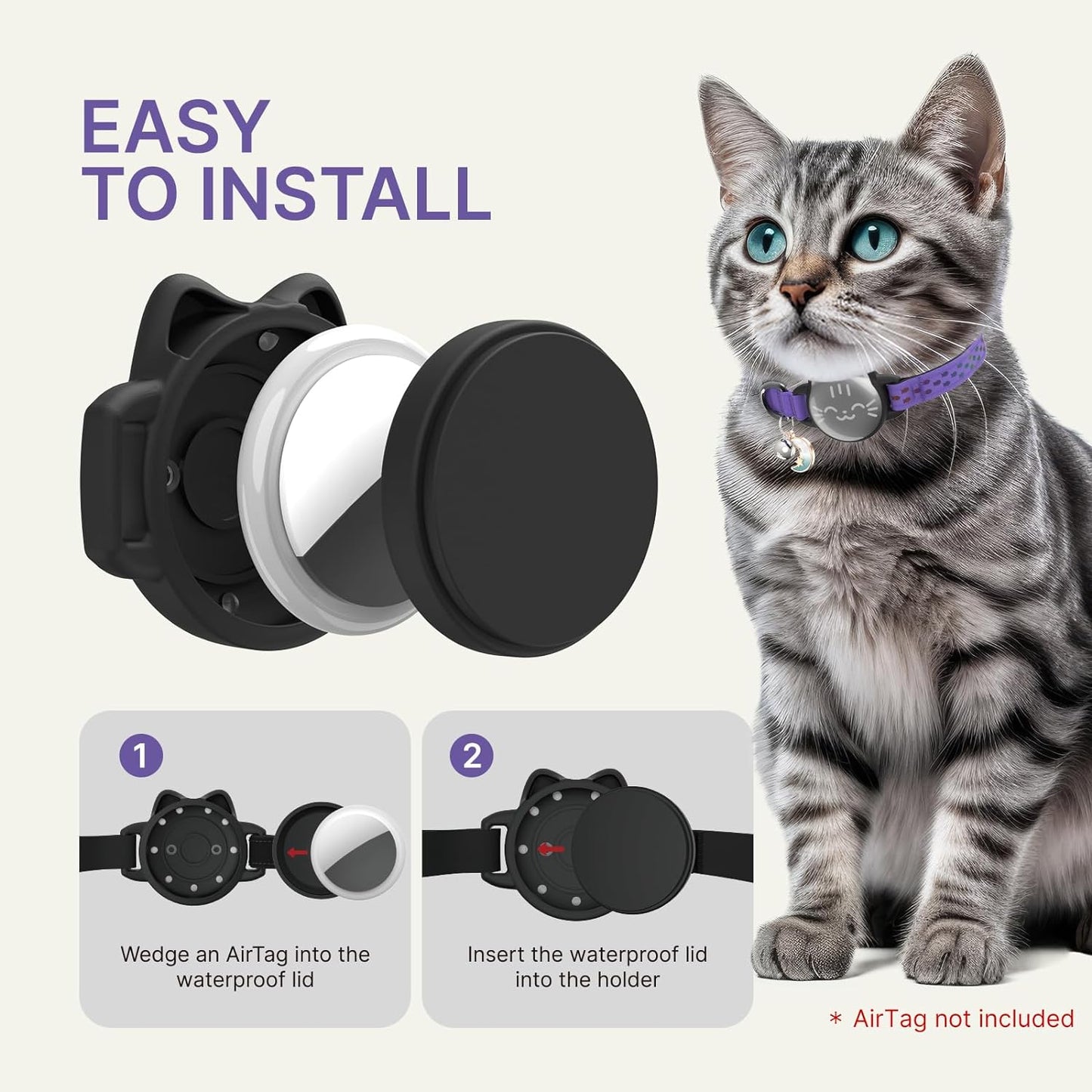 EASY
TO INSTALL

1

Wedge an AirTag into the waterproof lid

2

Insert the waterproof lid into the holder

* AirTag not included