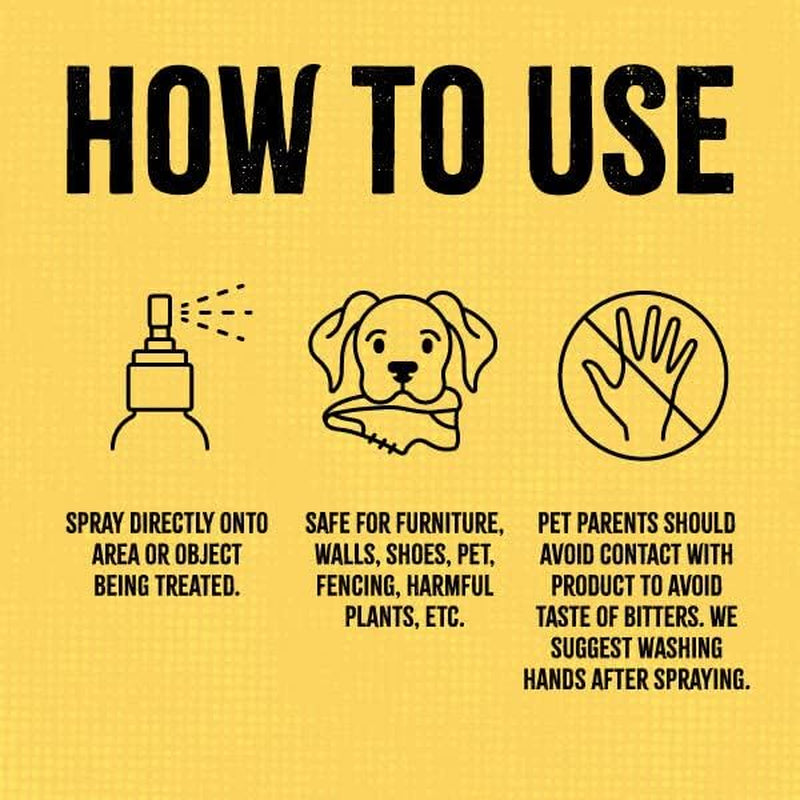 HOW TO USE

SPRAY DIRECTLY ONTO AREA OR OBJECT BEING TREATED.

SAFE FOR FURNITURE, WALLS, SHOES, PET, FENCING, HARMFUL PLANTS, ETC.

PET PARENTS SHOULD AVOID CONTACT WITH PRODUCT TO AVOID TASTE OF BITTERS. WE SUGGEST WASHING HANDS AFTER SPRAYING.