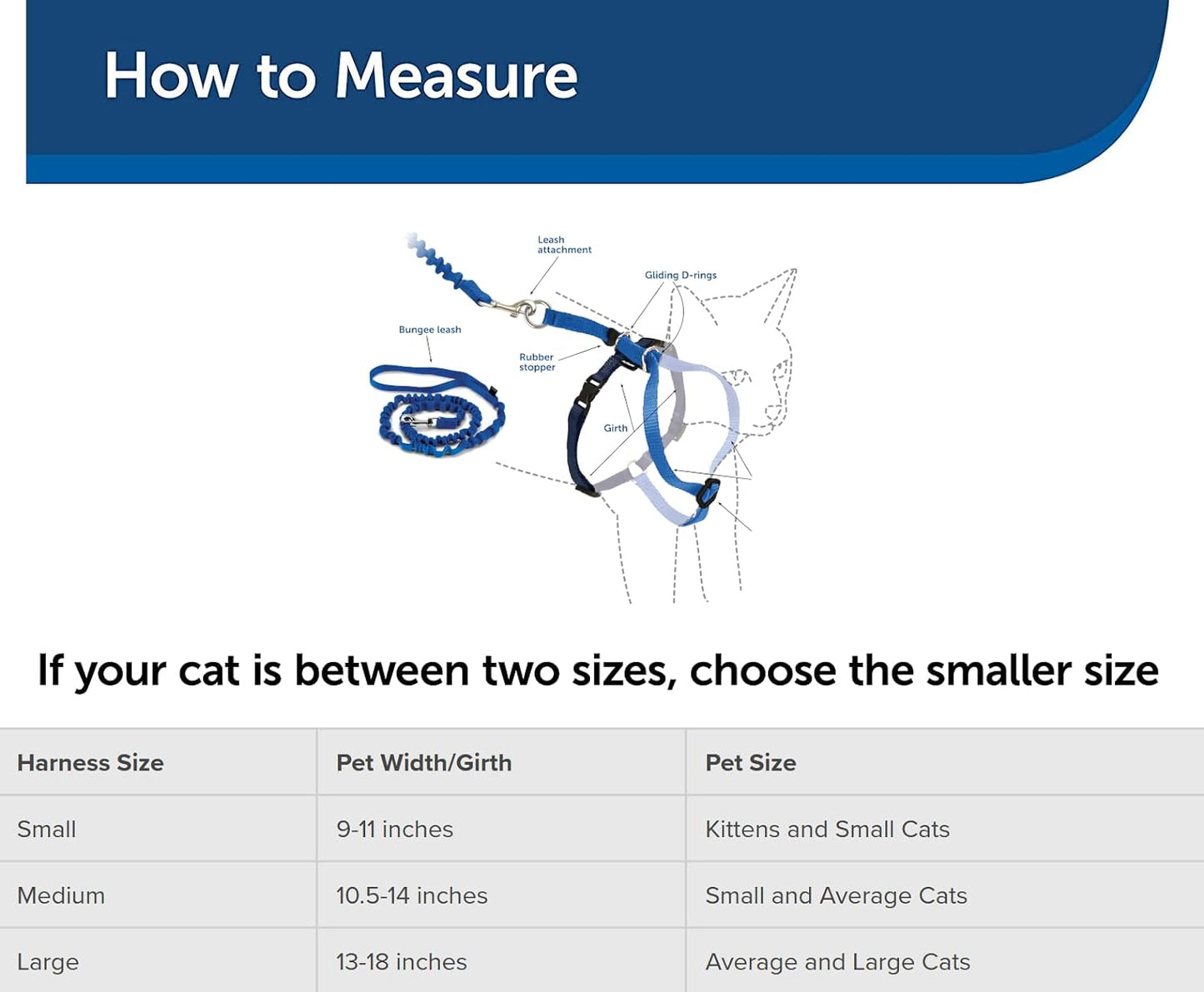 How to Measure

Leash attachment

Gliding D-rings

Bungee leash

Rubber stopper

Girth

If your cat is between two sizes, choose the smaller size

| Harness Size | Pet Width/Girth | Pet Size |
|---|---|---|
| Small | 9-11 inches | Kittens and Small Cats |
| Medium | 10.5-14 inches | Small and Average Cats |
| Large | 13-18 inches | Average and Large Cats |