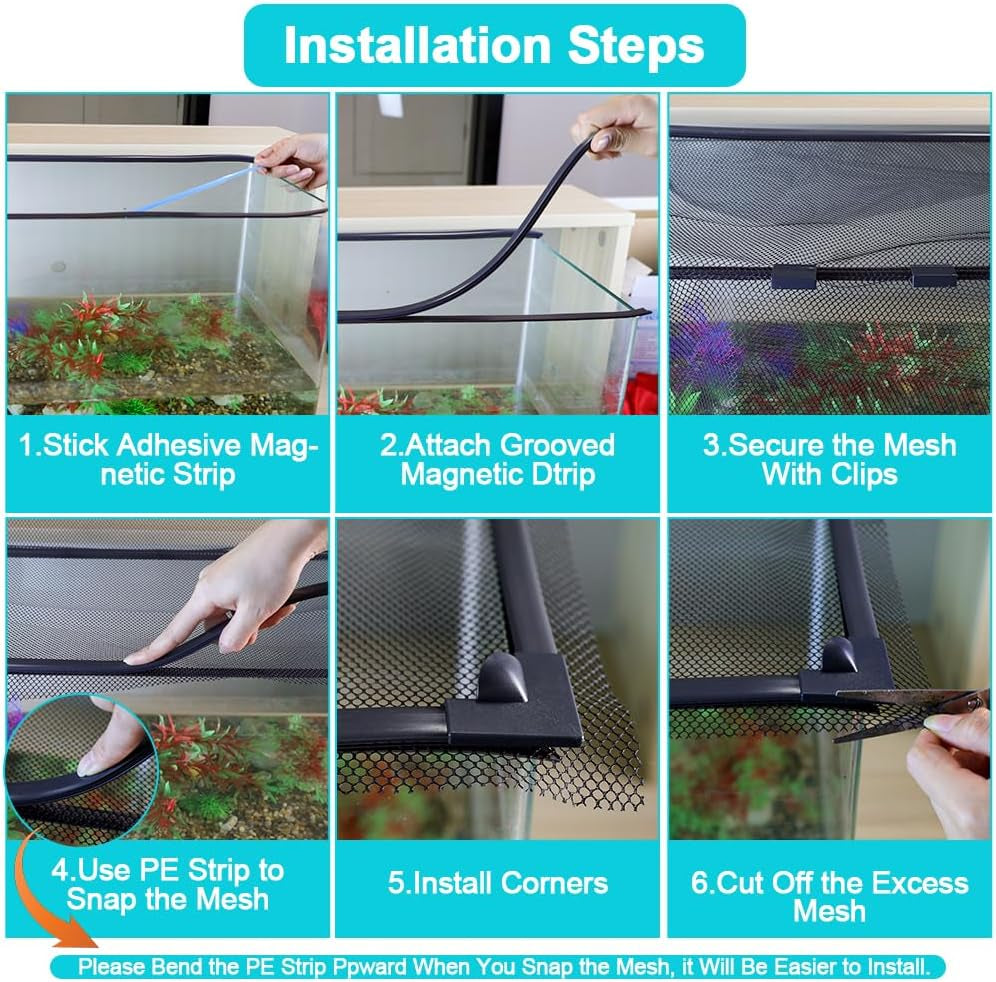 Installation Steps

1.Stick Adhesive Magnetic Strip

2.Attach Grooved Magnetic Dtrip

3.Secure the Mesh With Clips

4.Use PE Strip to Snap the Mesh

5.Install Corners

6.Cut Off the Excess Mesh

Please Bend the PE Strip Ppward When You Snap the Mesh, it Will Be Easier to Install.