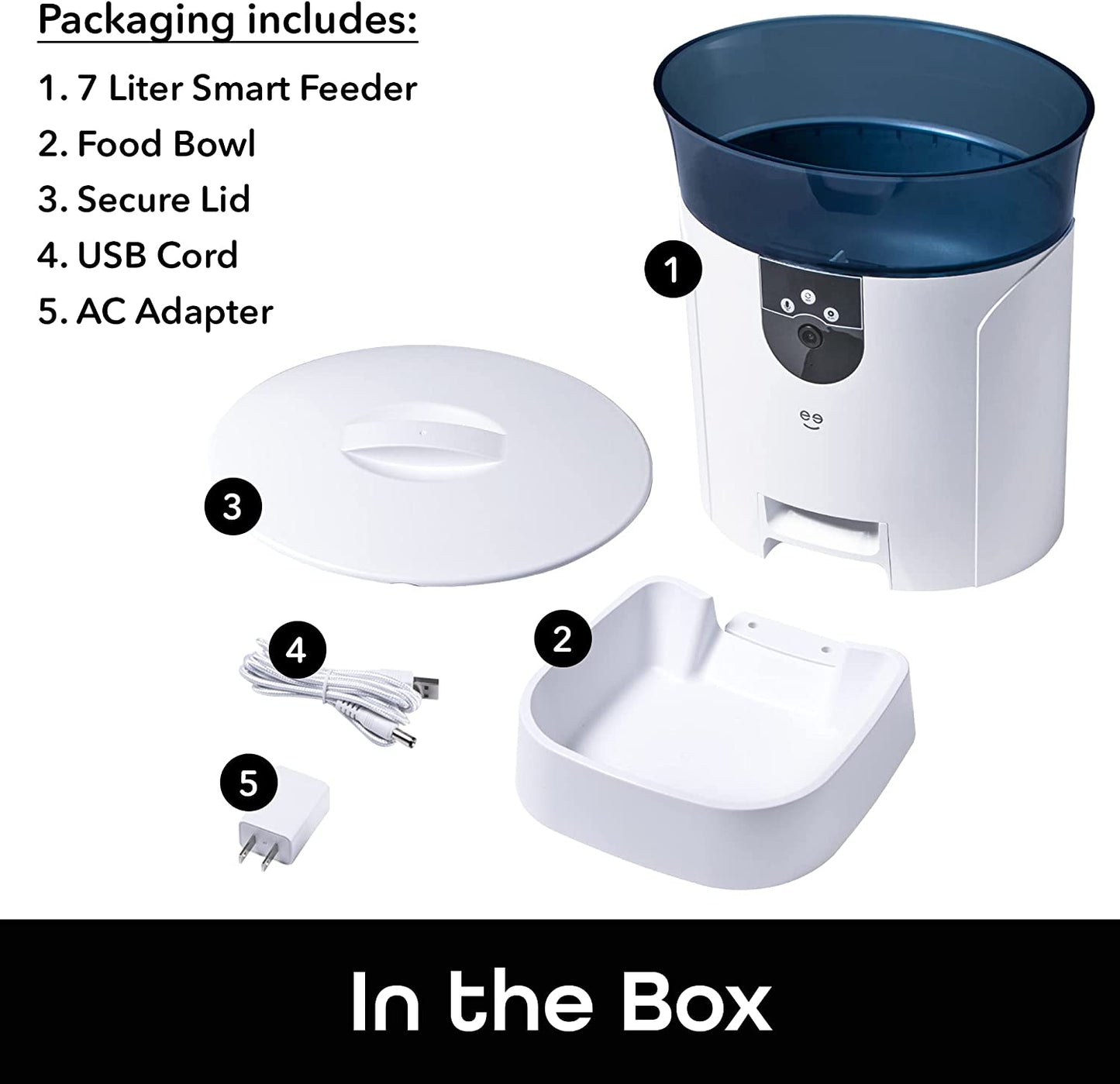 Packaging includes:

1. 7 Liter Smart Feeder
2. Food Bowl
3. Secure Lid
4. USB Cord
5. AC Adapter

1

3

4

2

5

In the Box