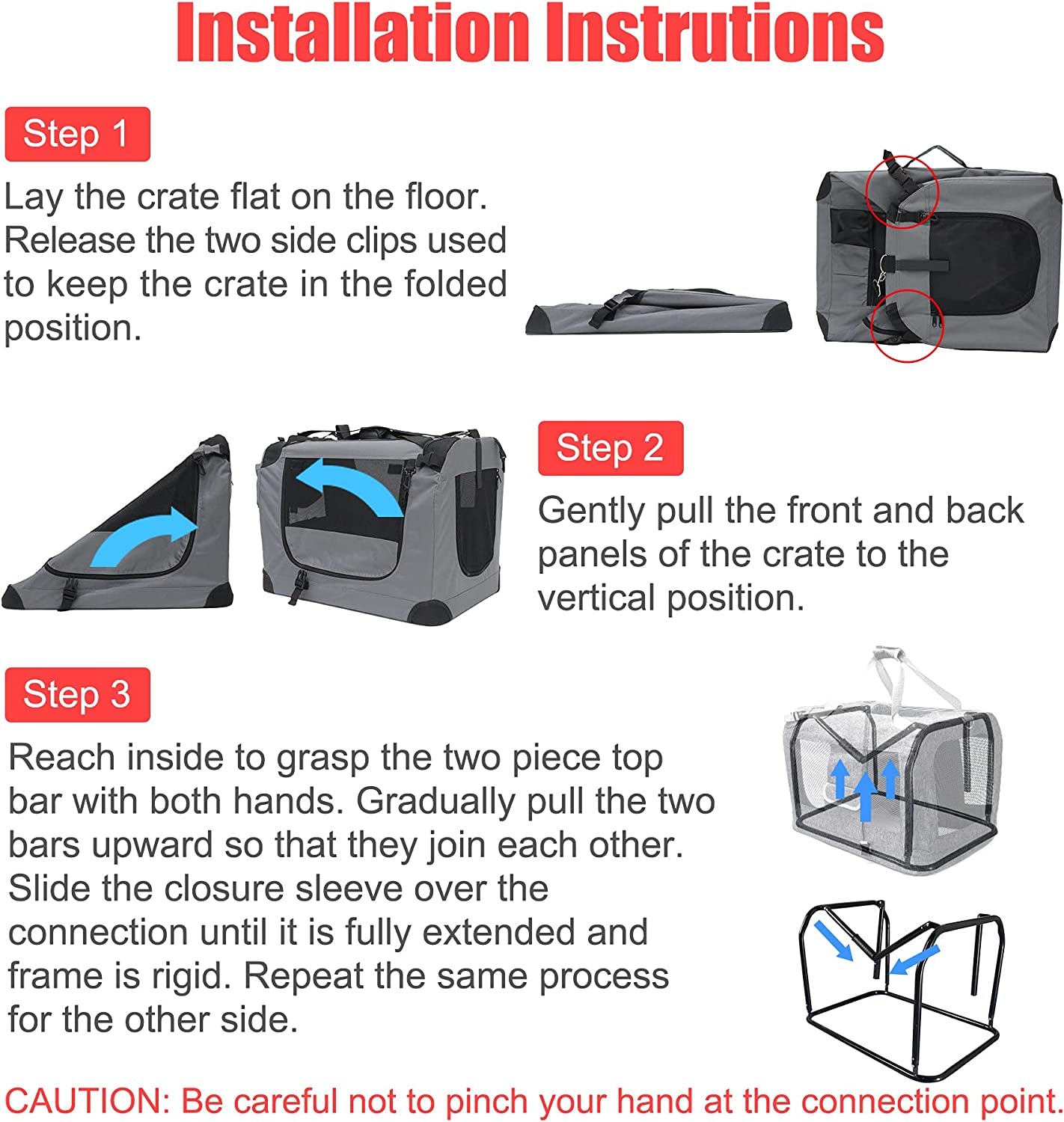 Installation Instrutions

Step 1

Lay the crate flat on the floor. Release the two side clips used to keep the crate in the folded position.

Step 2

Gently pull the front and back panels of the crate to the vertical position.

Step 3

Reach inside to grasp the two piece top bar with both hands. Gradually pull the two bars upward so that they join each other. Slide the closure sleeve over the connection until it is fully extended and frame is rigid. Repeat the same process for the other side.

CAUTION: Be careful not to pinch your hand at the connection point.