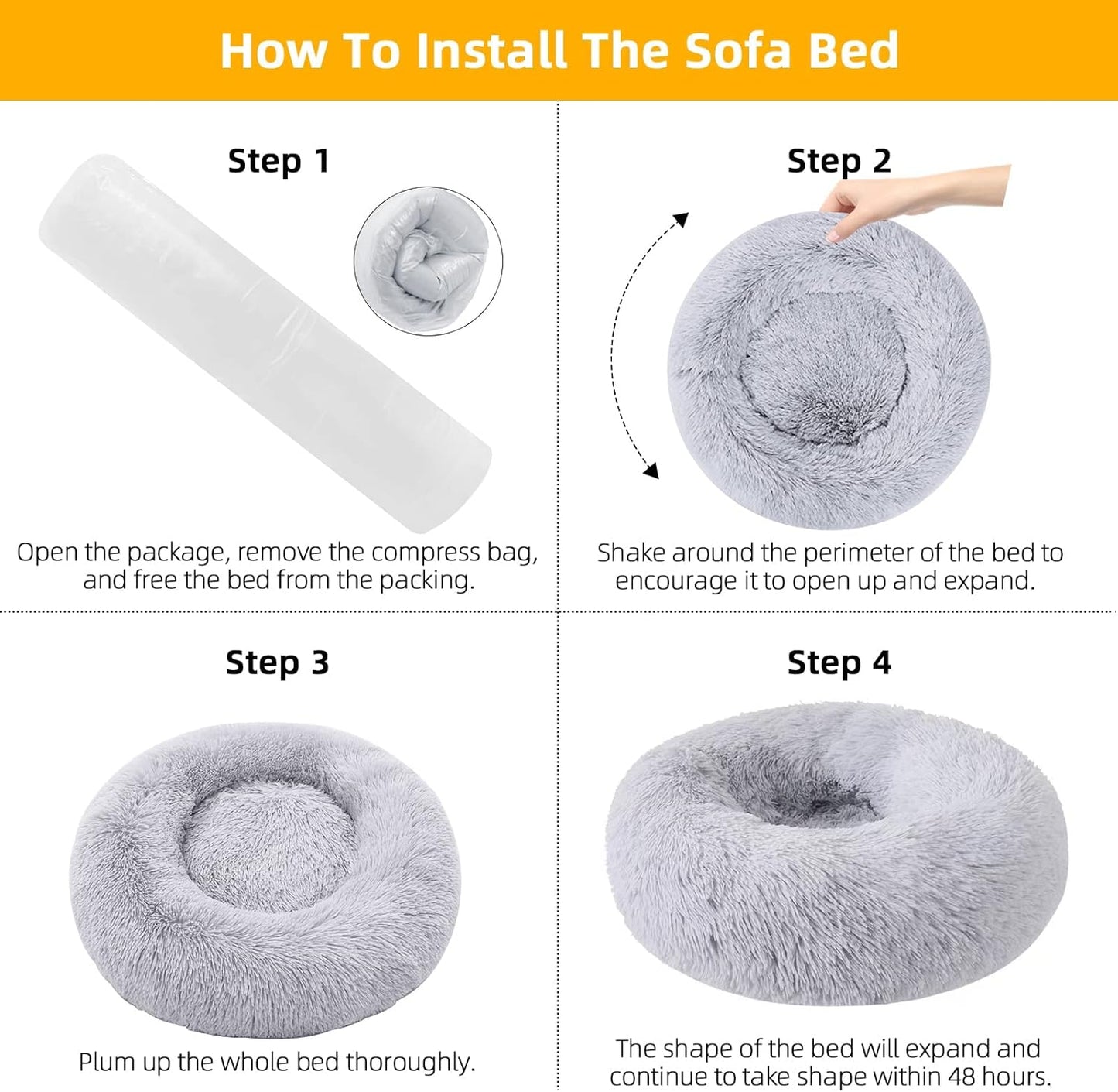 How To Install The Sofa Bed

Step 1

Open the package, remove the compress bag, and free the bed from the packing.

Step 2

Shake around the perimeter of the bed to encourage it to open up and expand.

Step 3

Plum up the whole bed thoroughly.

Step 4

The shape of the bed will expand and continue to take shape within 48 hours.