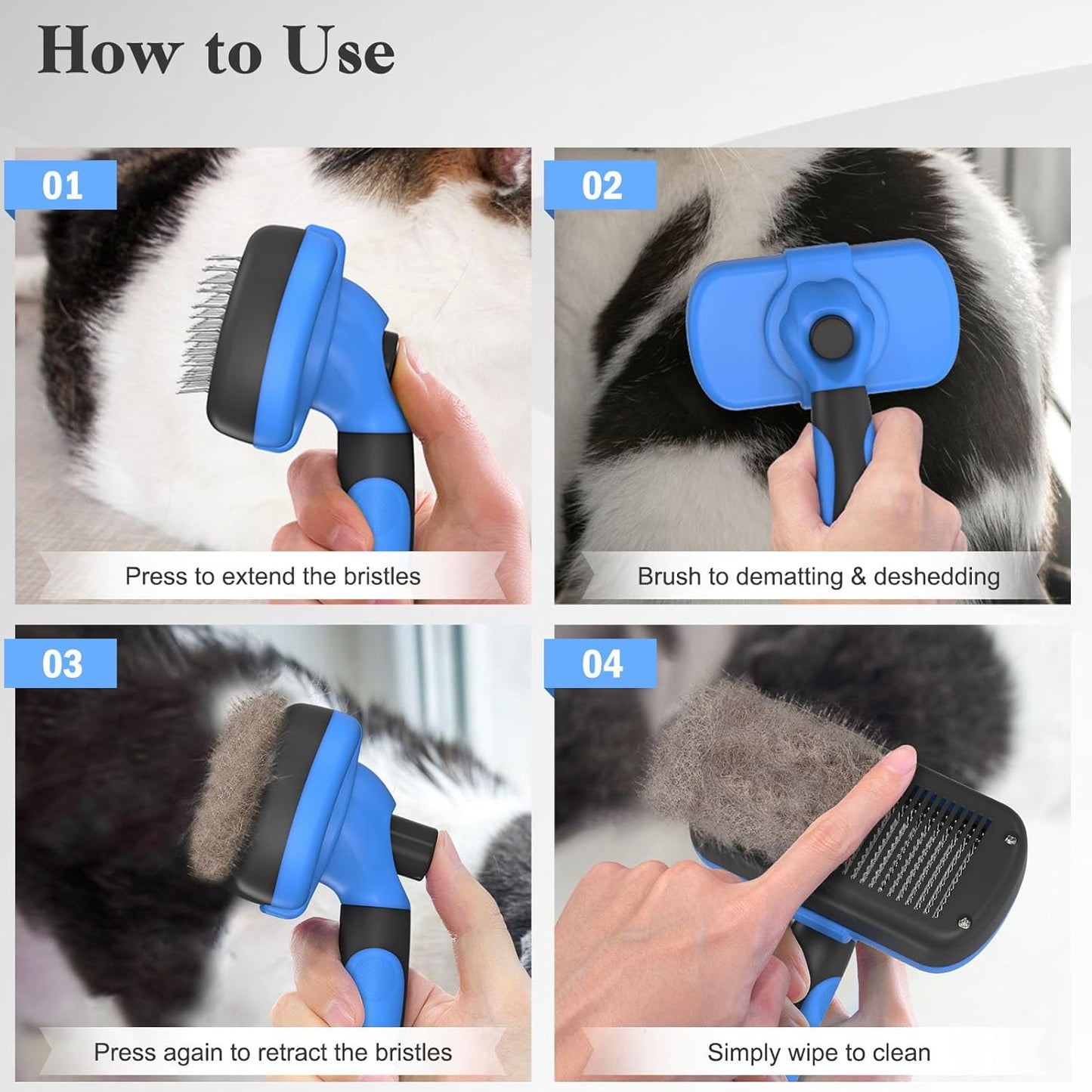 How to Use

01

Press to extend the bristles

02

Brush to dematting & deshedding

03

Press again to retract the bristles

04

Simply wipe to clean