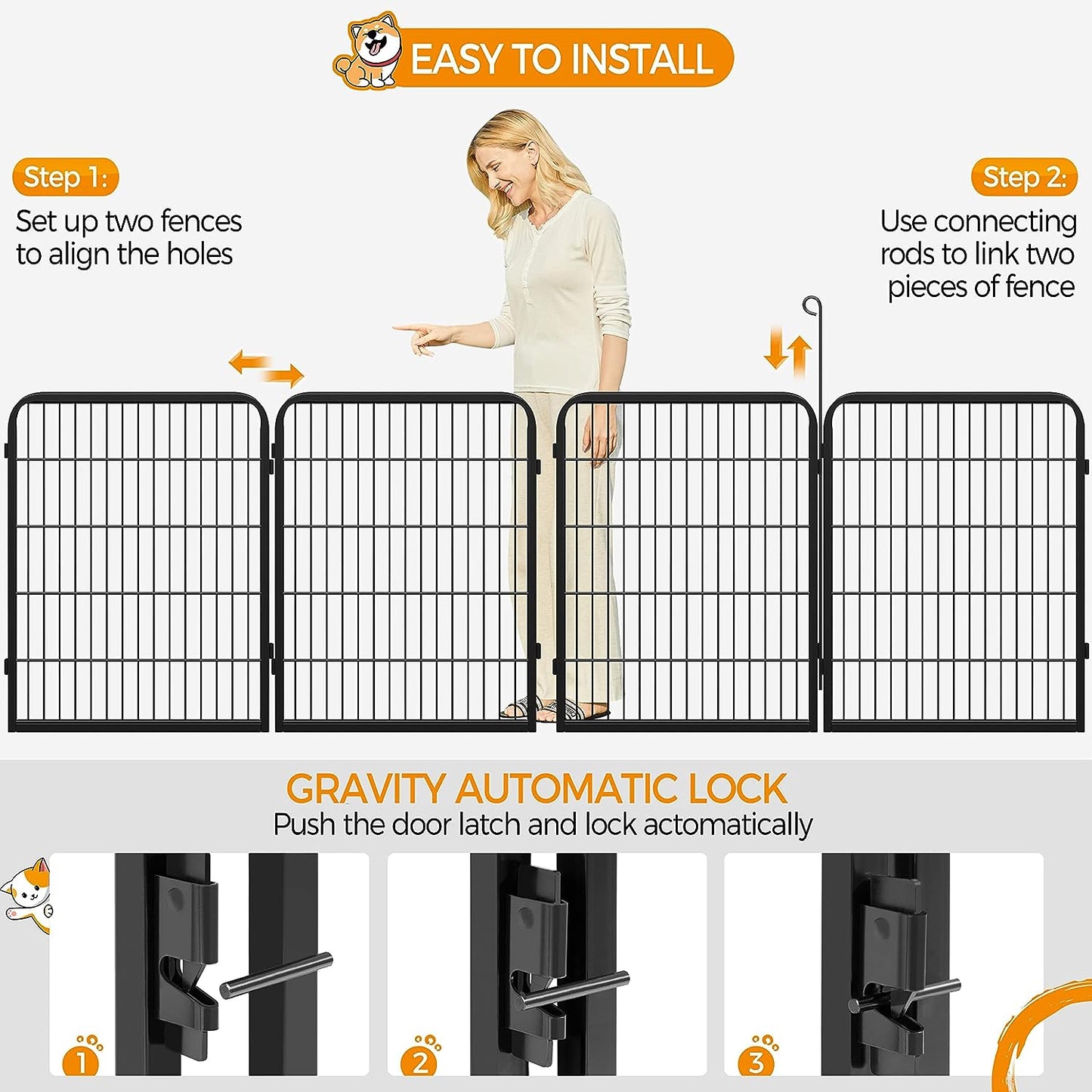 EASY TO INSTALL

Step 1:

Set up two fences to align the holes

Step 2:

Use connecting rods to link two pieces of fence

GRAVITY AUTOMATIC LOCK

Push the door latch and lock actomatically

1

2

3