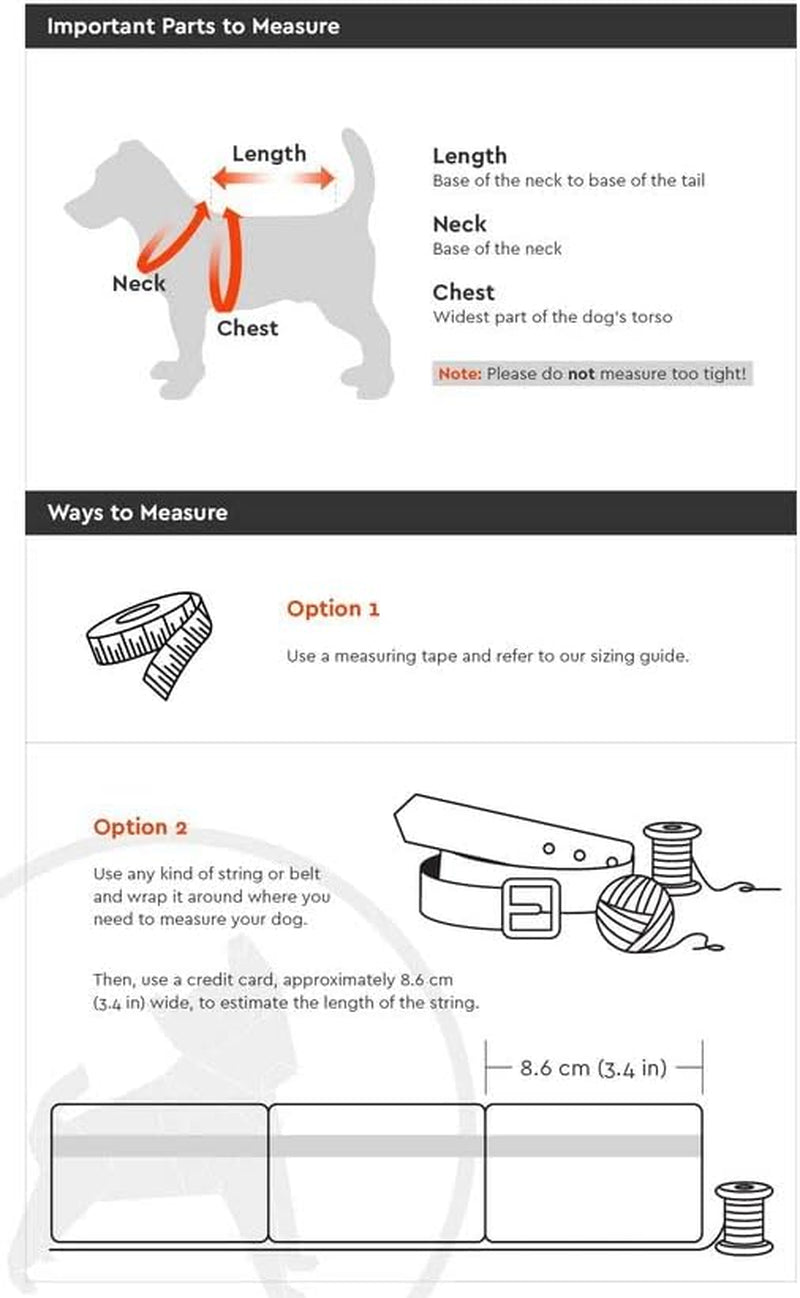 Important Parts to Measure

Length

Neck

Chest

Length
Base of the neck to base of the tail

Neck
Base of the neck

Chest
Widest part of the dog's torso

Note: Please do not measure too tight!

Ways to Measure

Option 1

Use a measuring tape and refer to our sizing guide.

Option 2

Use any kind of string or belt and wrap it around where you need to measure your dog.

Then, use a credit card, approximately 8.6 cm (3.4 in) wide, to estimate the length of the string.

8.6 cm (3.4 in)