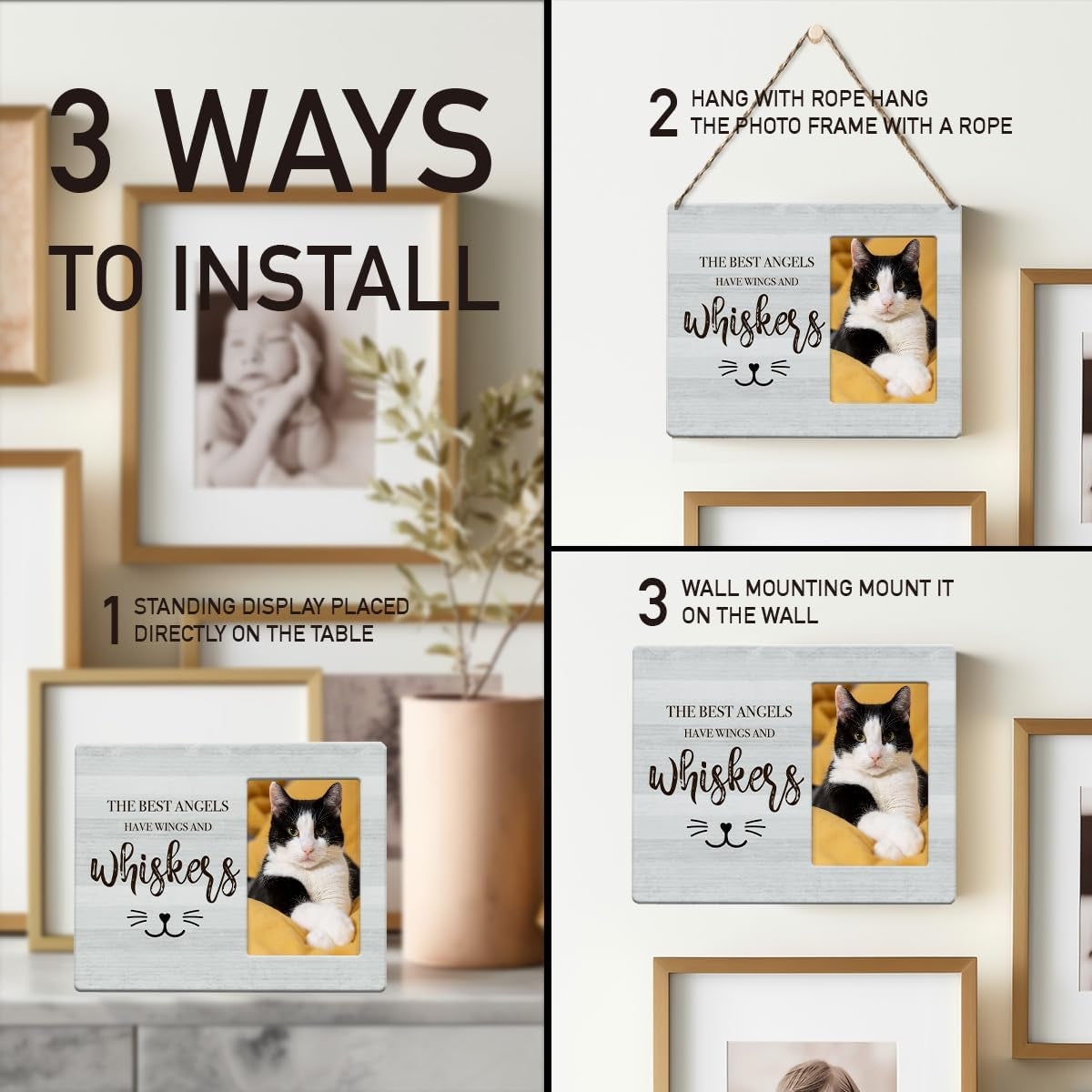 3 WAYS TO INSTALL

1 STANDING DISPLAY PLACED DIRECTLY ON THE TABLE

THE BEST ANGELS HAVE WINGS AND whiskers

2 HANG WITH ROPE HANG THE PHOTO FRAME WITH A ROPE

THE BEST ANGELS HAVE WINGS AND whiskers

3 WALL MOUNTING MOUNT IT ON THE WALL

THE BEST ANGELS HAVE WINGS AND whiskers