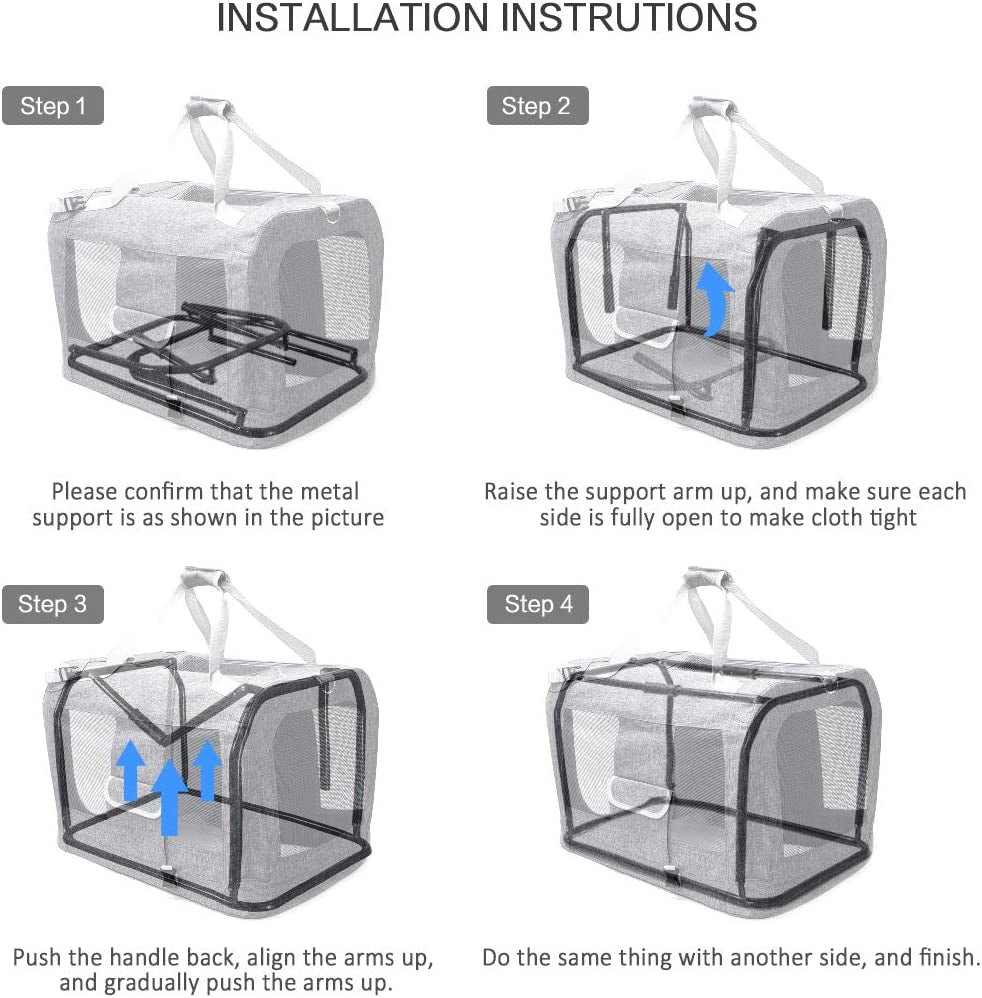 INSTALLATION INSTRUTIONS

Step 1

Please confirm that the metal support is as shown in the picture

Step 2

Raise the support arm up, and make sure each side is fully open to make cloth tight

Step 3

Push the handle back, align the arms up, and gradually push the arms up.

Step 4

Do the same thing with another side, and finish.