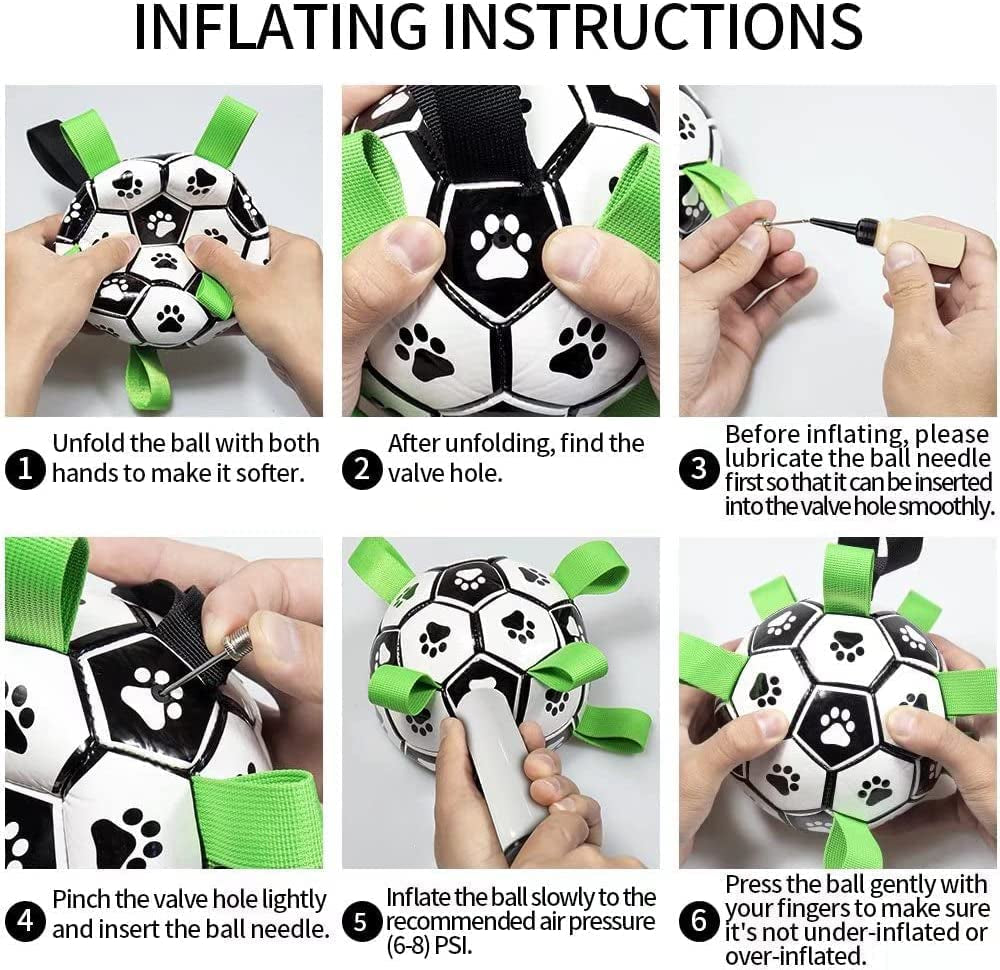 INFLATING INSTRUCTIONS

1 Unfold the ball with both hands to make it softer.

2 After unfolding, find the valve hole.

3 Before inflating, please lubricate the ball needle first so that it can be inserted into the valve hole smoothly.

4 Pinch the valve hole lightly and insert the ball needle.

5 Inflate the ball slowly to the recommended air pressure (6-8) PSI.

6 Press the ball gently with your fingers to make sure it's not under-inflated or over-inflated.