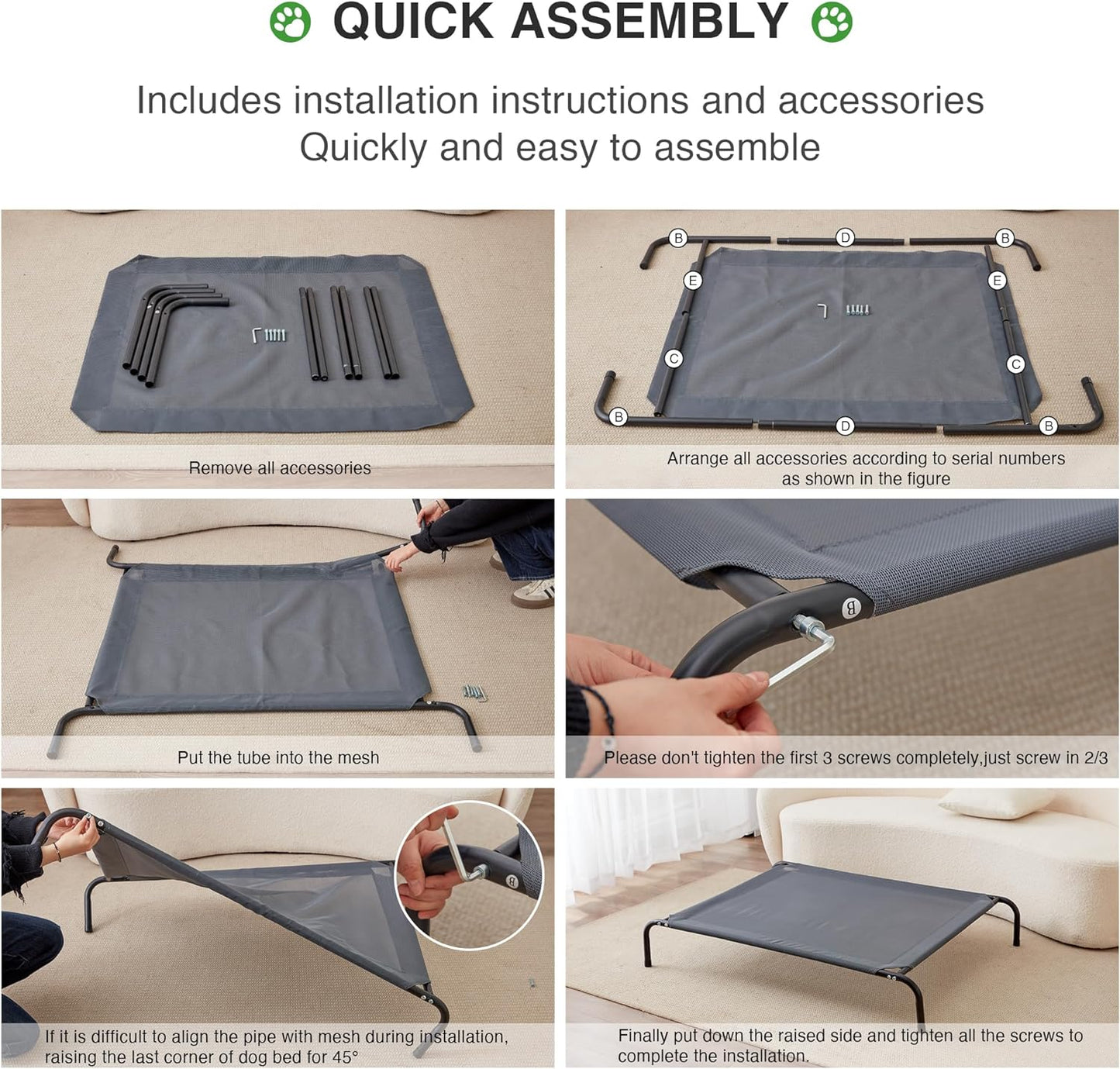 QUICK ASSEMBLY

Includes installation instructions and accessories
Quickly and easy to assemble

Remove all accessories

B
D
B
E
E
C
C
B
D
B

Arrange all accessories according to serial numbers as shown in the figure

Put the tube into the mesh

B

Please don't tighten the first 3 screws completely,just screw in 2/3

B

If it is difficult to align the pipe with mesh during installation, raising the last corner of dog bed for 45°

Finally put down the raised side and tighten all the screws to complete the installation.