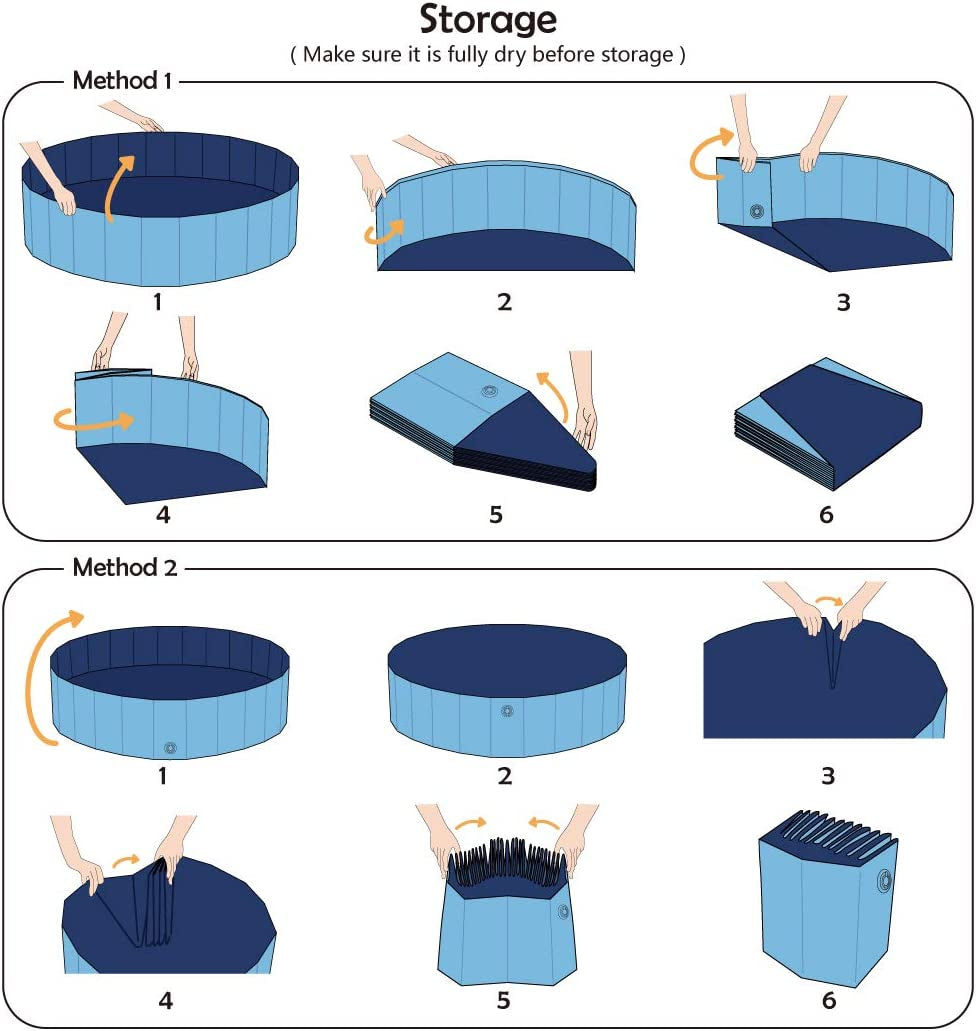 Storage
( Make sure it is fully dry before storage )

Method 1

1
2
3
4
5
6

Method 2

1
2
3
4
5
6