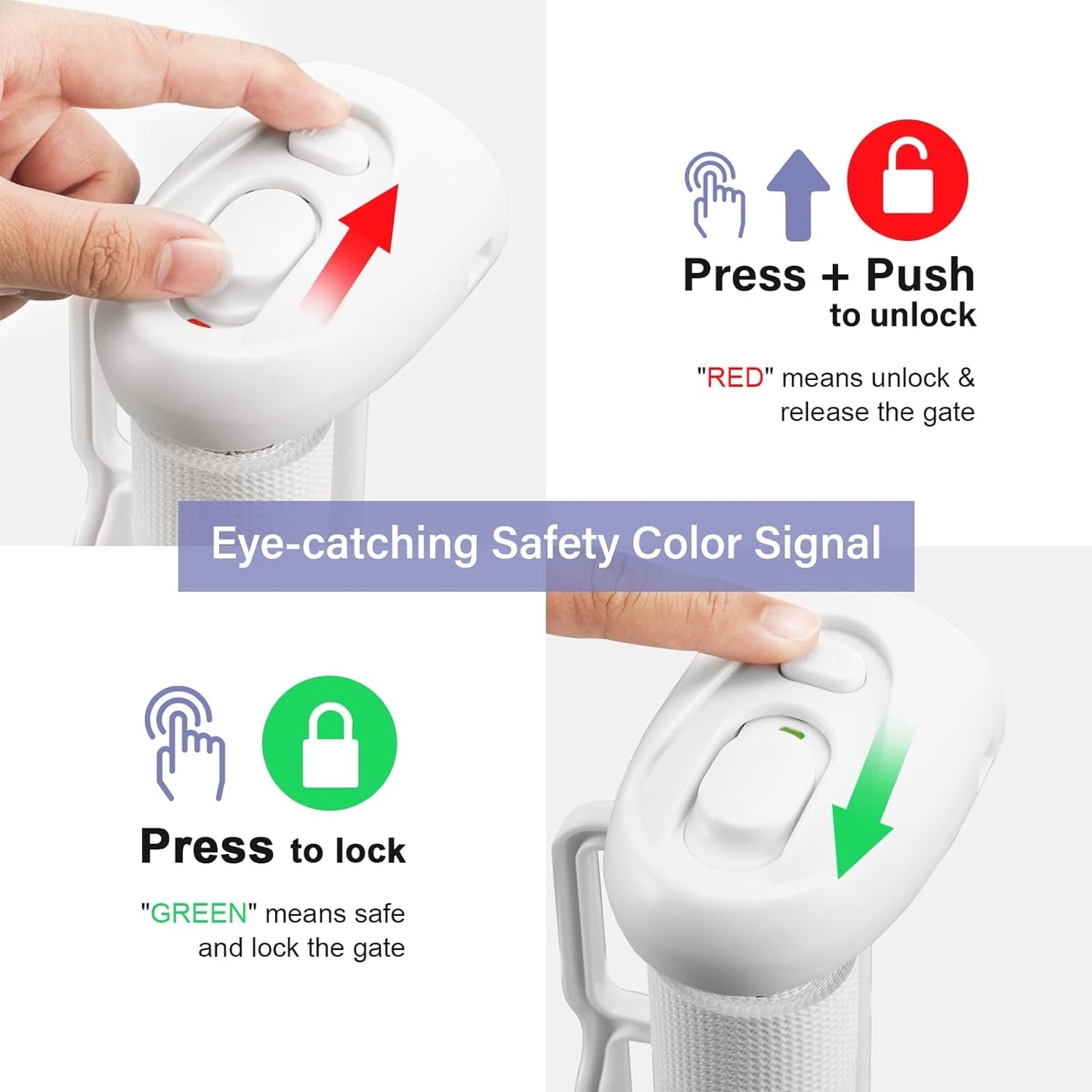 Press + Push
to unlock

"RED" means unlock & release the gate

Eye-catching Safety Color Signal

Press to lock

"GREEN" means safe and lock the gate