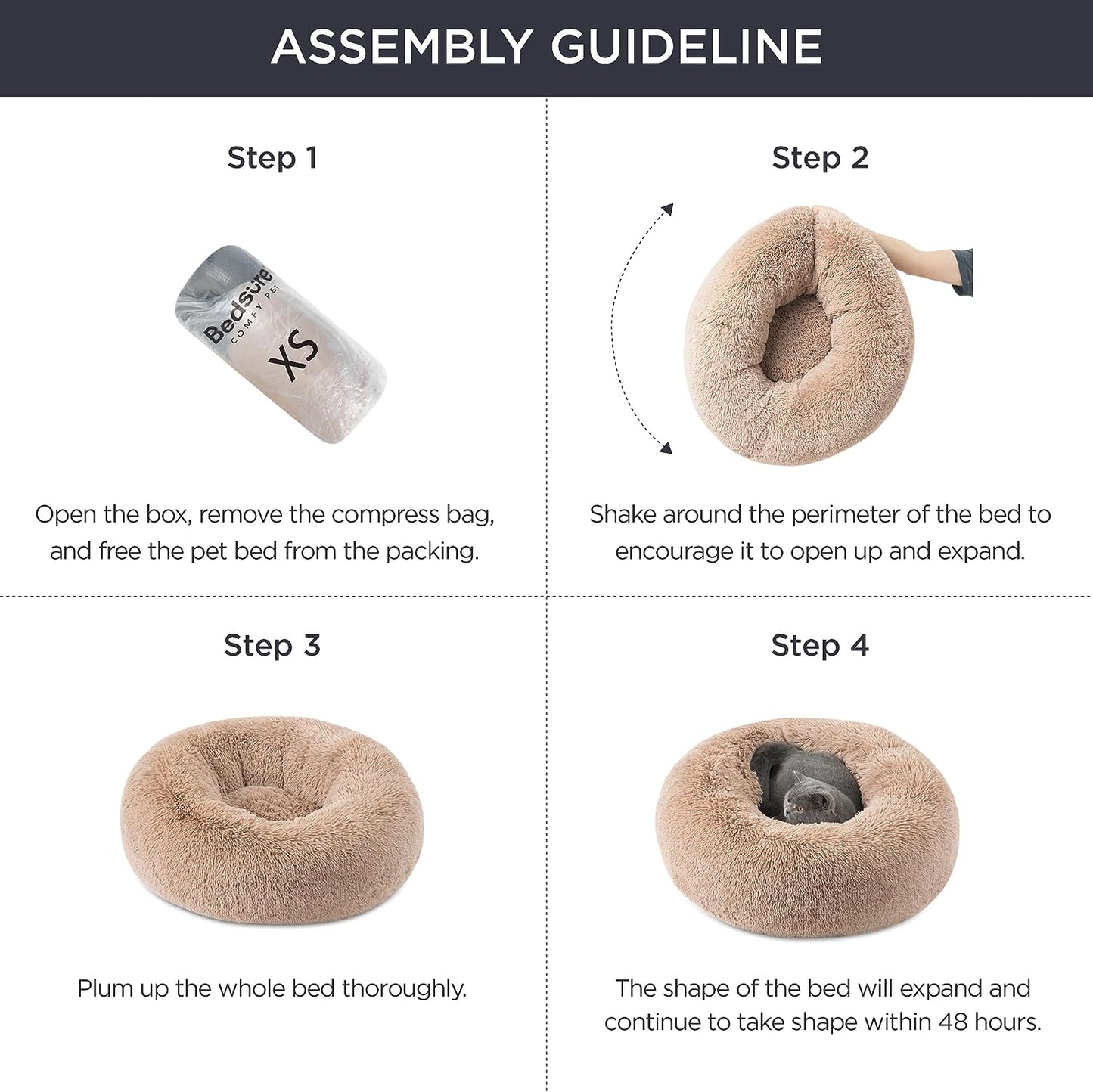 ASSEMBLY GUIDELINE

Step 1

Bedsure
COMFY PET
XS

Open the box, remove the compress bag, and free the pet bed from the packing.

Step 2

Shake around the perimeter of the bed to encourage it to open up and expand.

Step 3

Plum up the whole bed thoroughly.

Step 4

The shape of the bed will expand and continue to take shape within 48 hours.